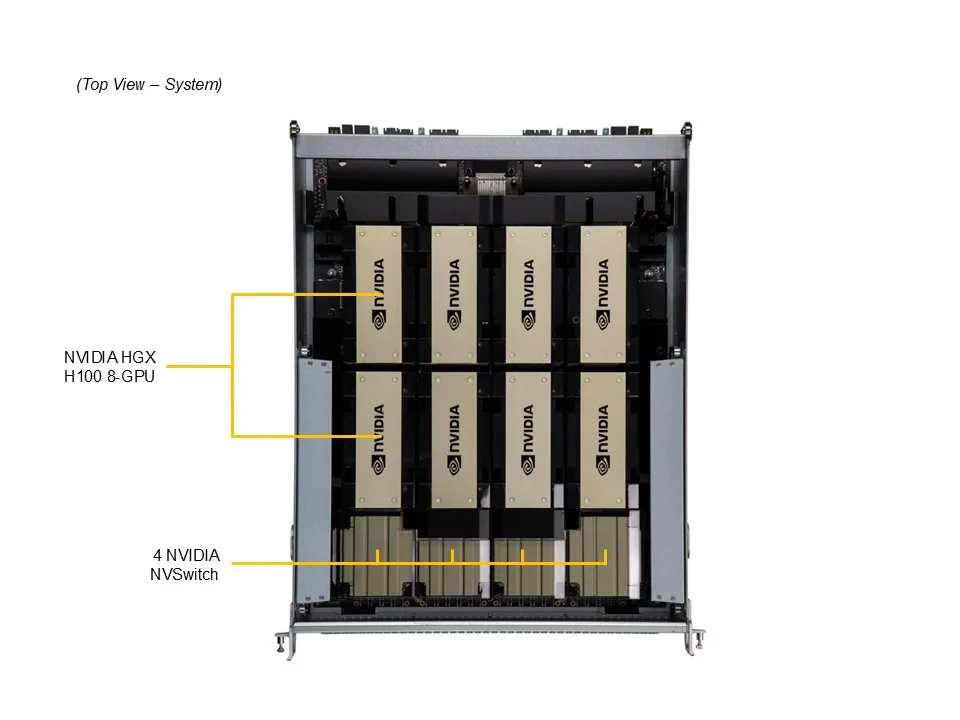 (Top View – System)

NVIDIA HGX H100 8-GPU

4 NVIDIA NVSwitch

NVIDIA NVIDIA NVIDIA NVIDIA
NVIDIA NVIDIA NVIDIA NVIDIA