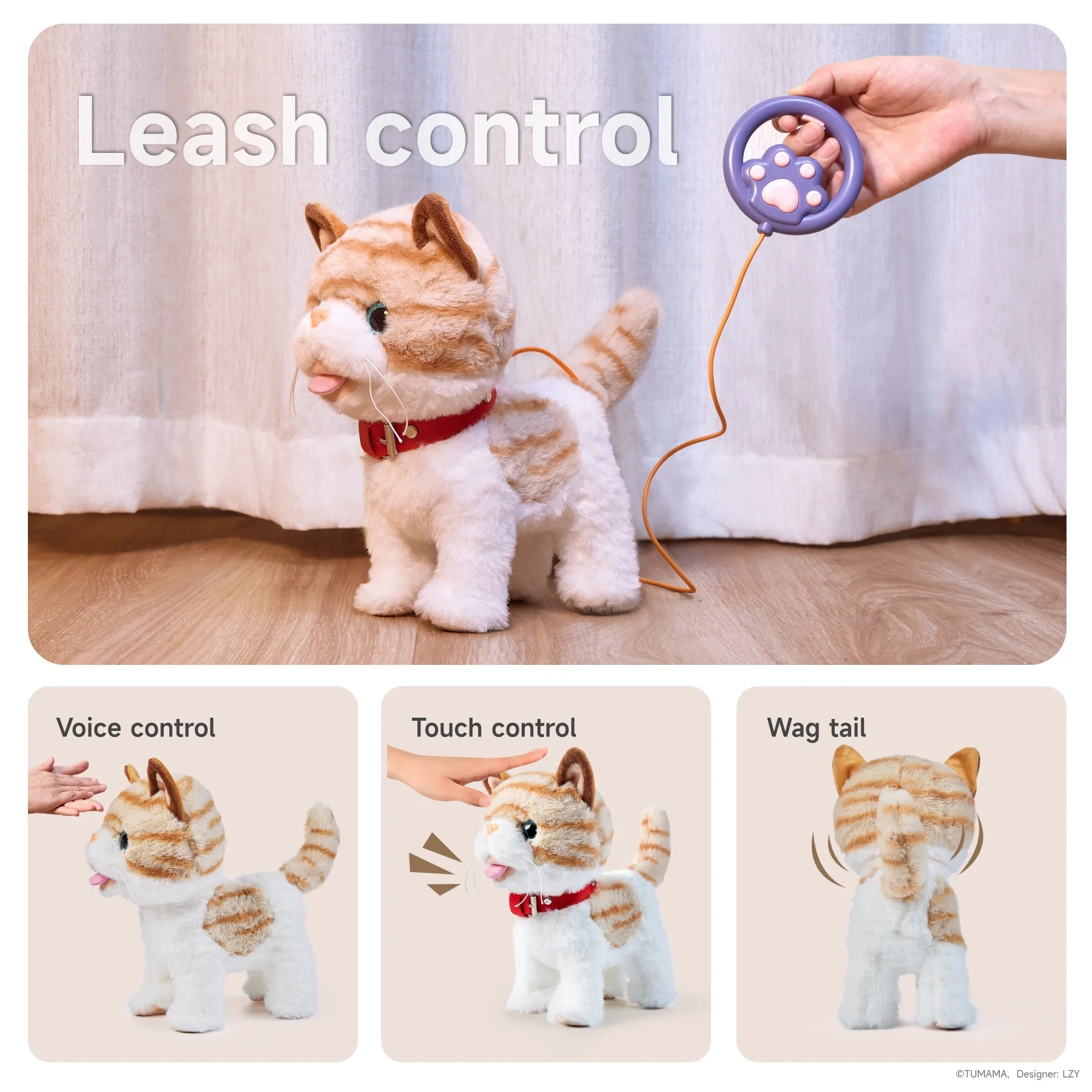 Leash control

Voice control

Touch control

Wag tail

©TUMAMA, Designer: LZY