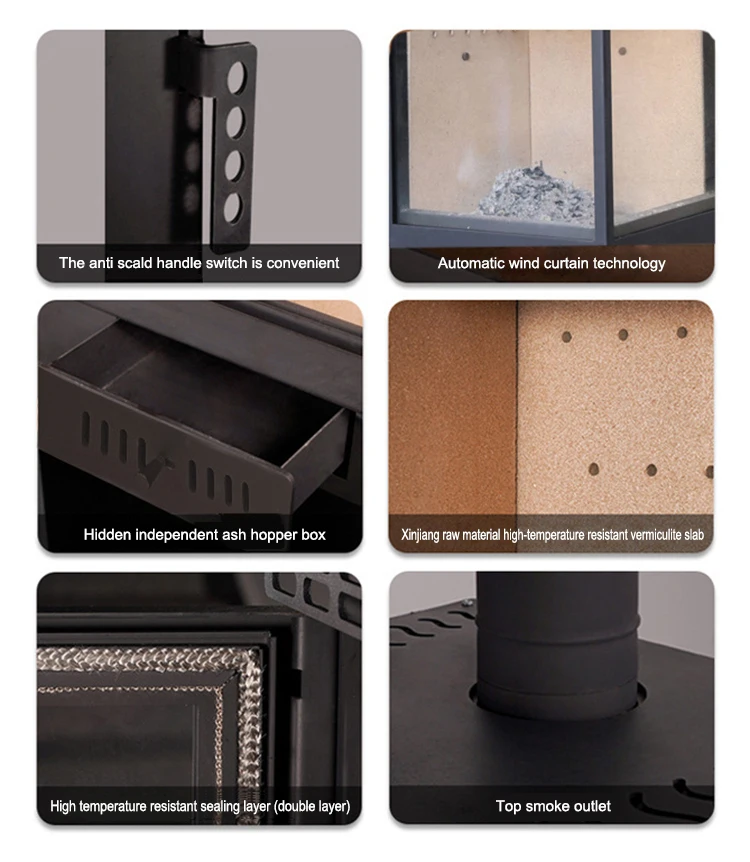 The anti scald handle switch is convenient

Automatic wind curtain technology

Hidden independent ash hopper box

Xinjiang raw material high-temperature resistant vermiculite slab

High temperature resistant sealing layer (double layer)

Top smoke outlet