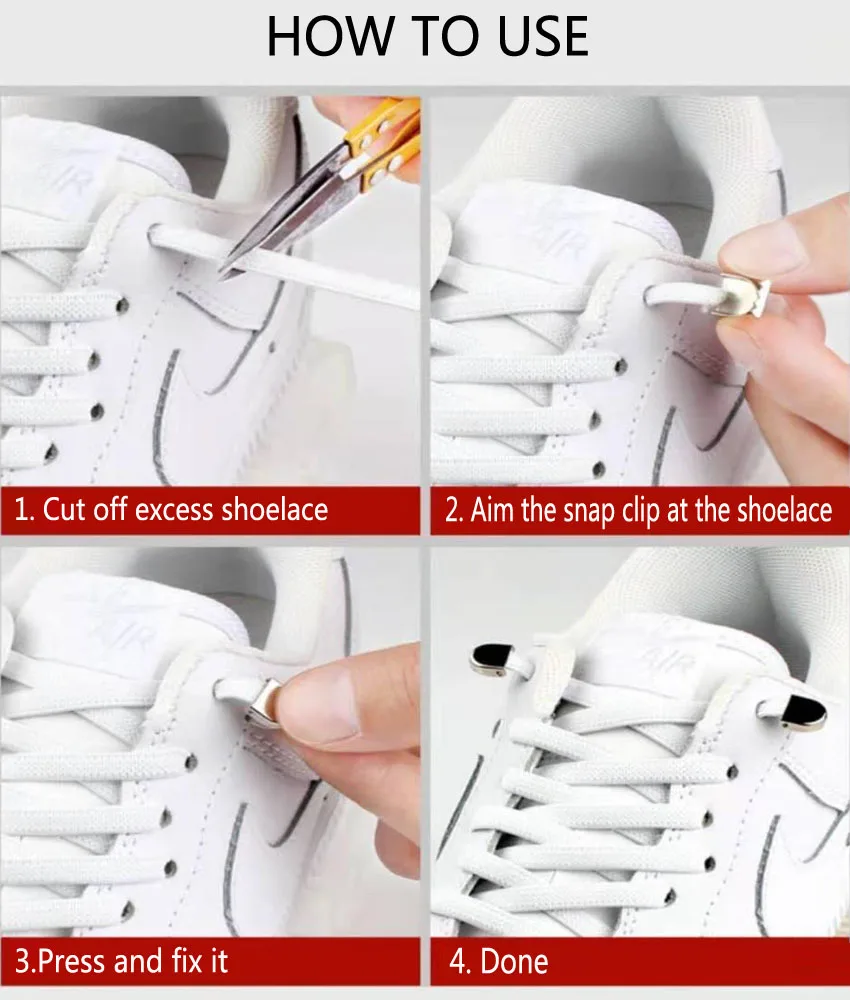 HOW TO USE

AIR

1. Cut off excess shoelace

AIR

2. Aim the snap clip at the shoelace

AIR

3.Press and fix it

AIR

4. Done