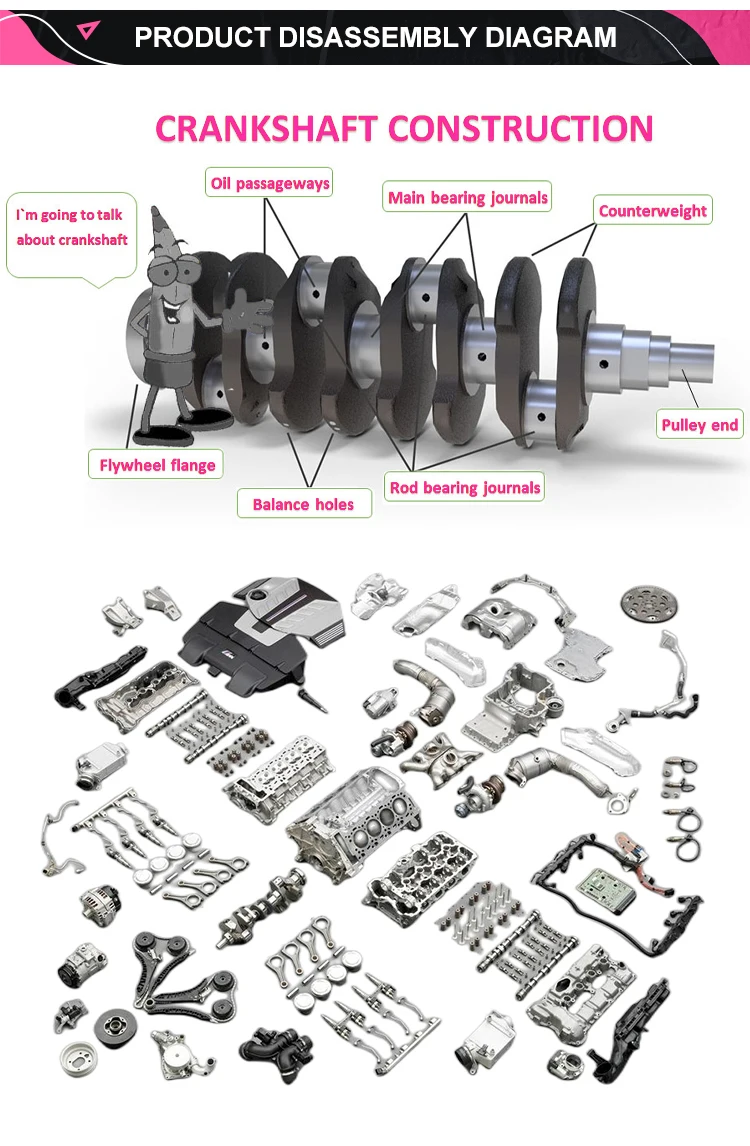 PRODUCT DISASSEMBLY DIAGRAM

CRANKSHAFT CONSTRUCTION

I`m going to talk about crankshaft

Oil passageways

Main bearing journals

Counterweight

Pulley end

Flywheel flange

Balance holes

Rod bearing journals