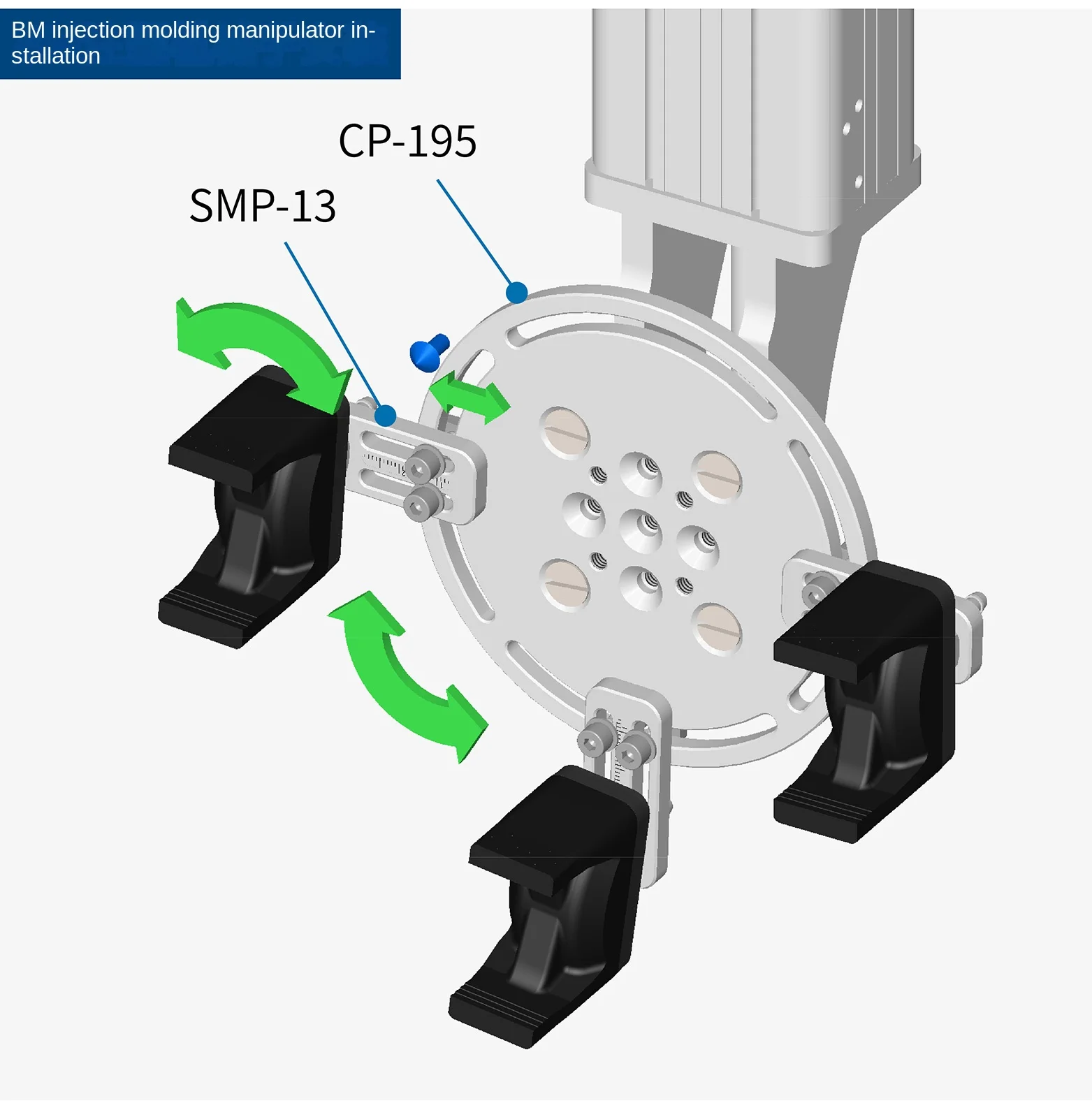 BM injection molding manipulator installation

CP-195

SMP-13