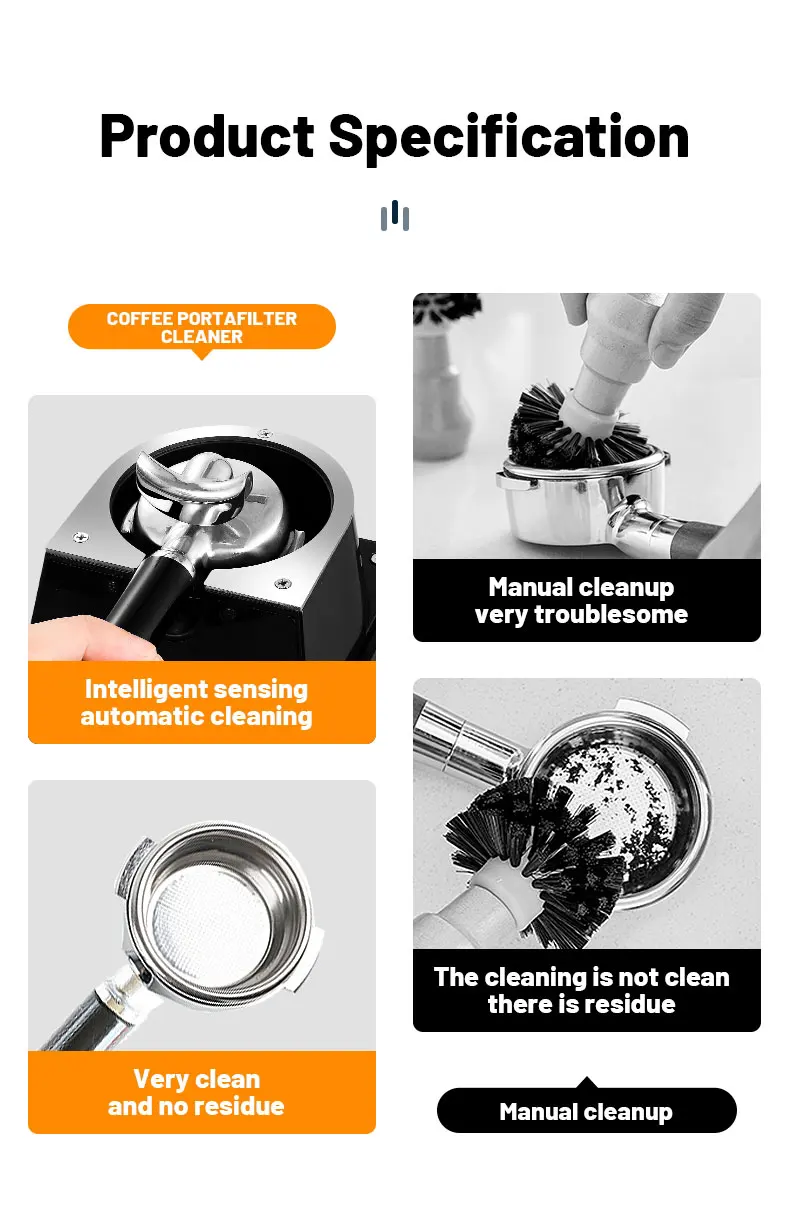 Product Specification

COFFEE PORTAFILTER CLEANER

Intelligent sensing automatic cleaning

Very clean and no residue

Manual cleanup very troublesome

The cleaning is not clean there is residue

Manual cleanup