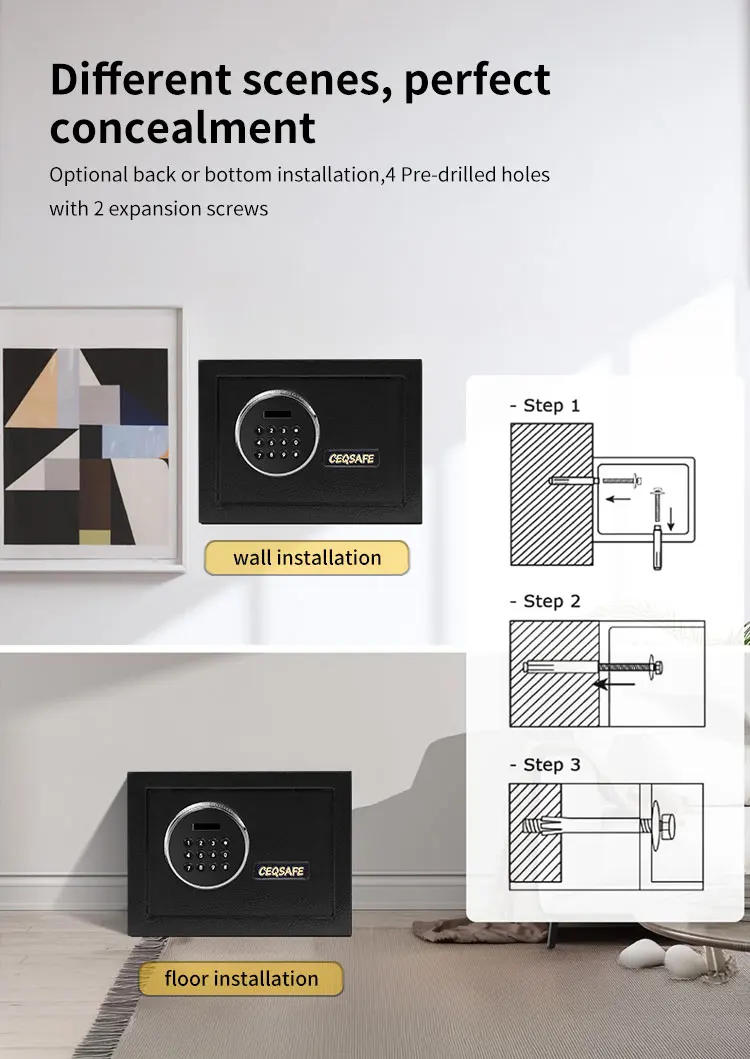 Different scenes, perfect concealment

Optional back or bottom installation,4 Pre-drilled holes with 2 expansion screws

CEQSAFE

wall installation

- Step 1

- Step 2

- Step 3

CEQSAFE

floor installation