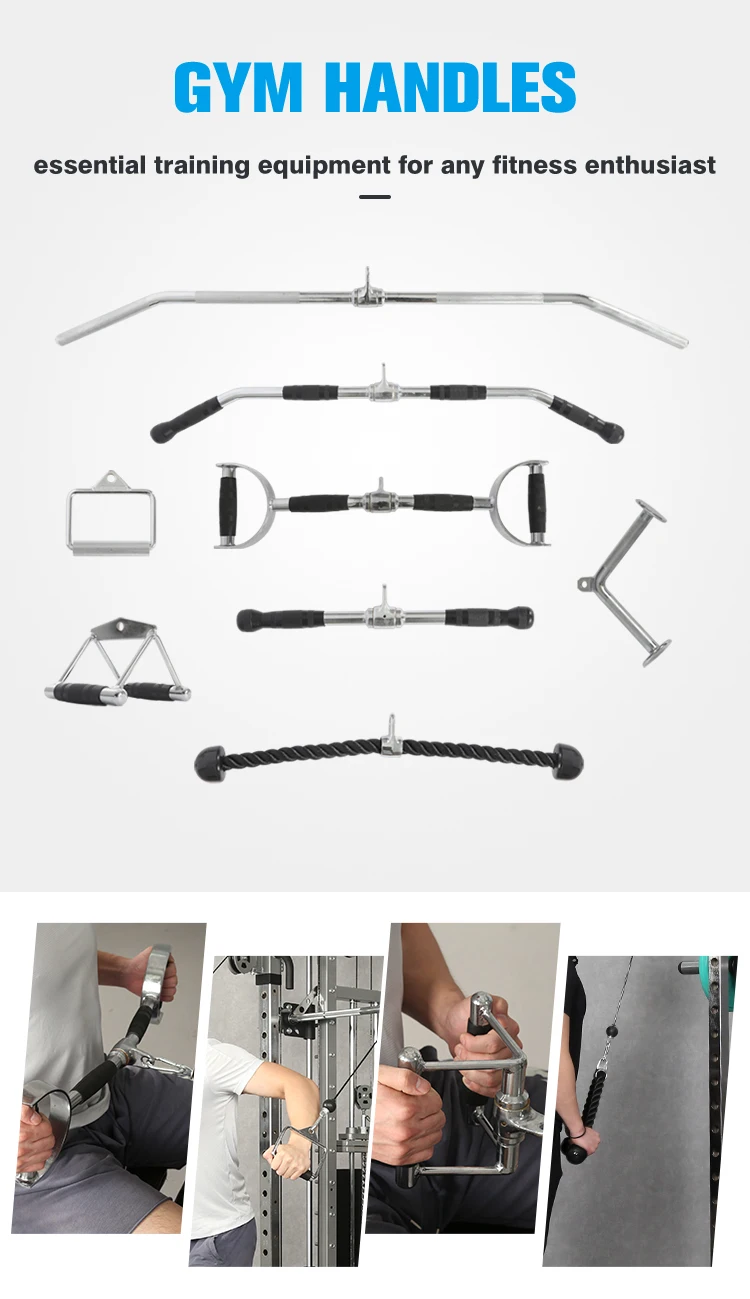 GYM HANDLES

essential training equipment for any fitness enthusiast