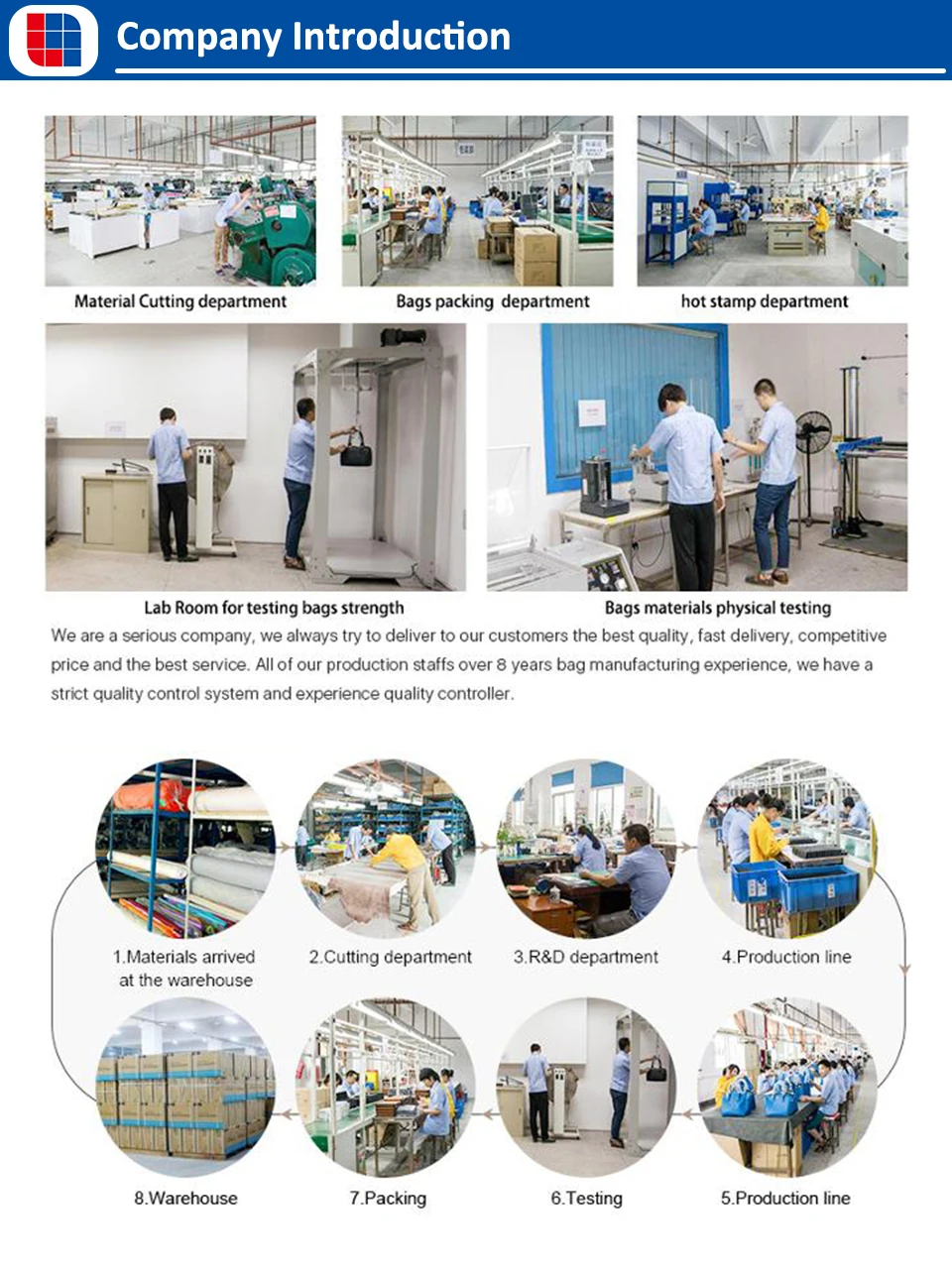 Company Introduction

Material Cutting department

Bags packing department

hot stamp department

Lab Room for testing bags strength

Bags materials physical testing

We are a serious company, we always try to deliver to our customers the best quality, fast delivery, competitive price and the best service. All of our production staffs over 8 years bag manufacturing experience, we have a strict quality control system and experience quality controller.

1.Materials arrived at the warehouse

2.Cutting department

3.R&D department

4.Production line

8.Warehouse

7.Packing

6.Testing

5.Production line