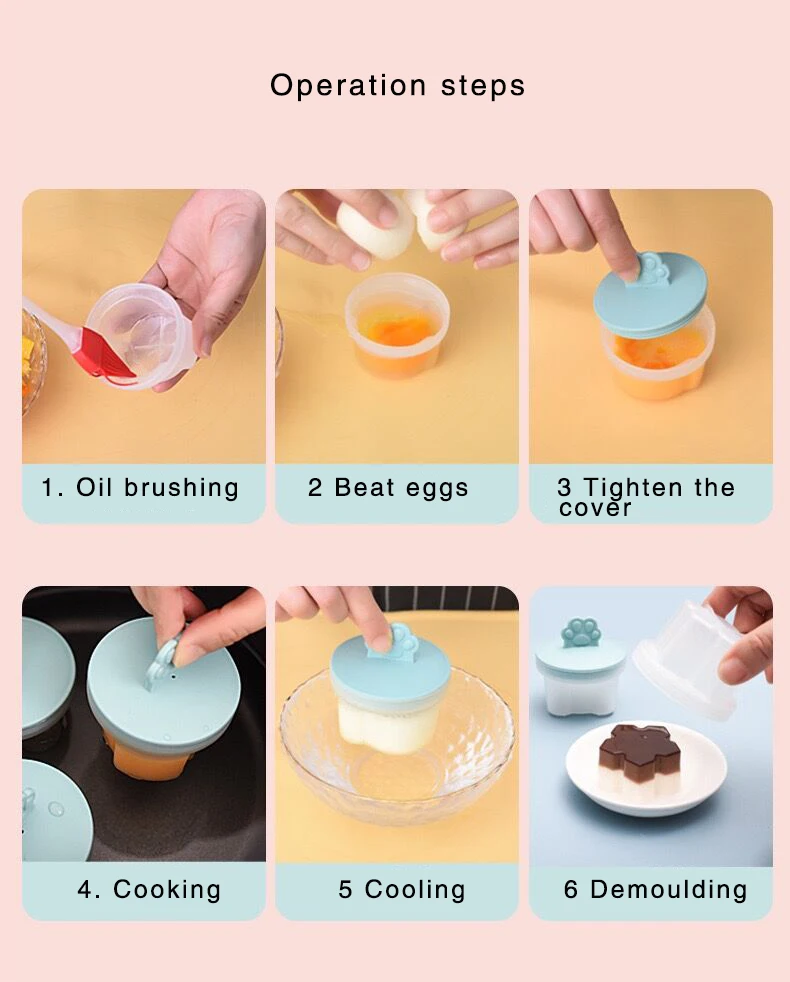 Operation steps

1. Oil brushing

2 Beat eggs

3 Tighten the cover

4. Cooking

5 Cooling

6 Demoulding