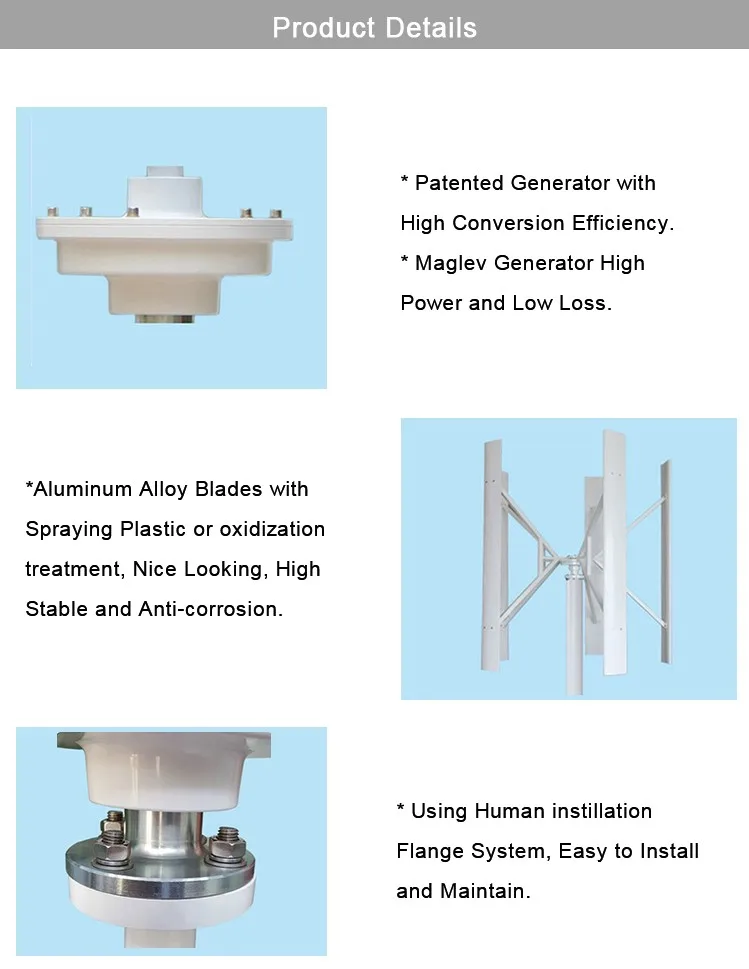 Product Details

* Patented Generator with High Conversion Efficiency.
* Maglev Generator High Power and Low Loss.

*Aluminum Alloy Blades with Spraying Plastic or oxidization treatment, Nice Looking, High Stable and Anti-corrosion.

* Using Human instillation Flange System, Easy to Install and Maintain.