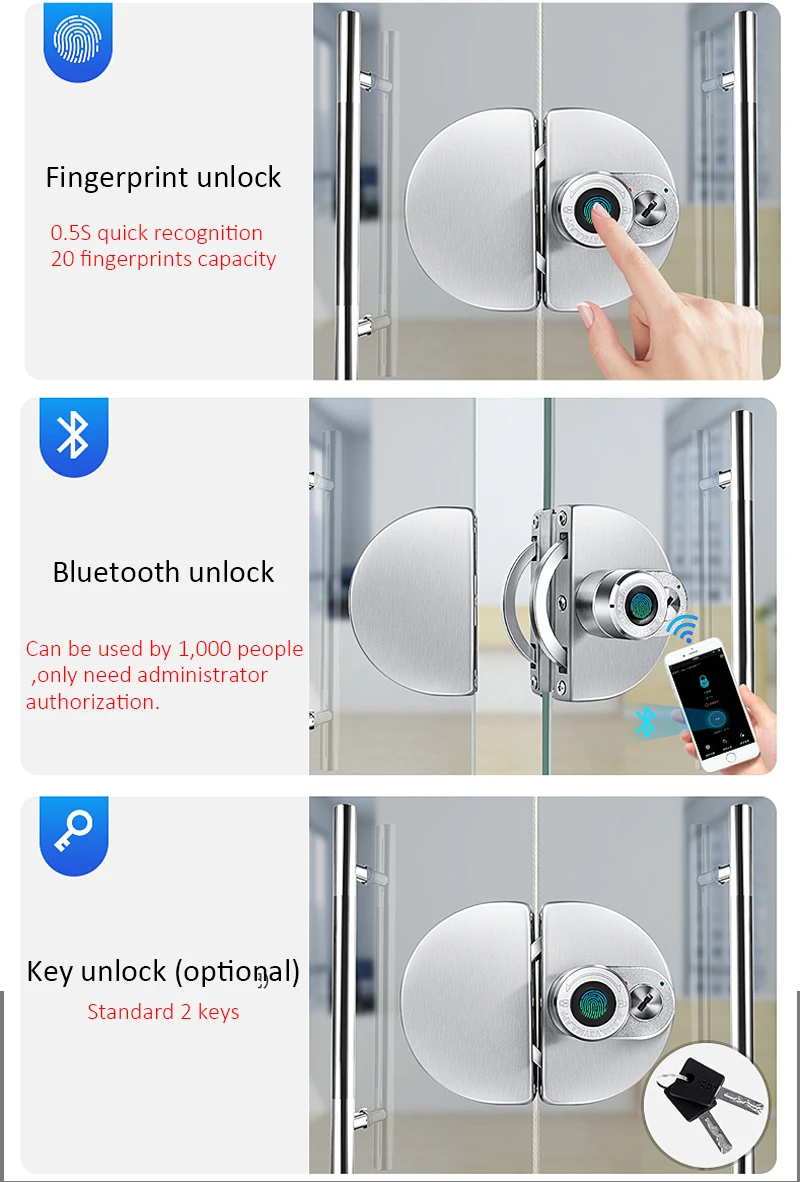 Fingerprint unlock

0.5S quick recognition
20 fingerprints capacity

Bluetooth unlock

Can be used by 1,000 people ,only need administrator authorization.

Key unlock (optional)

Standard 2 keys