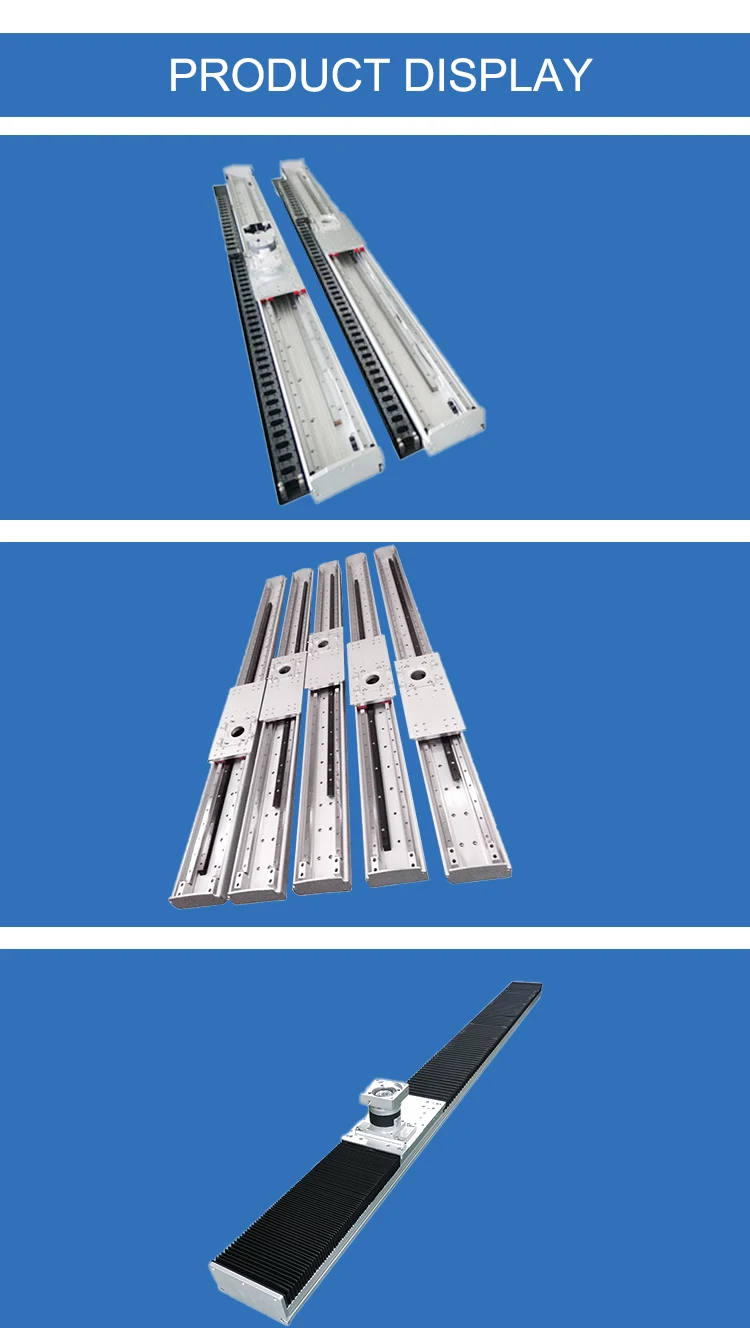 PRODUCT DISPLAY