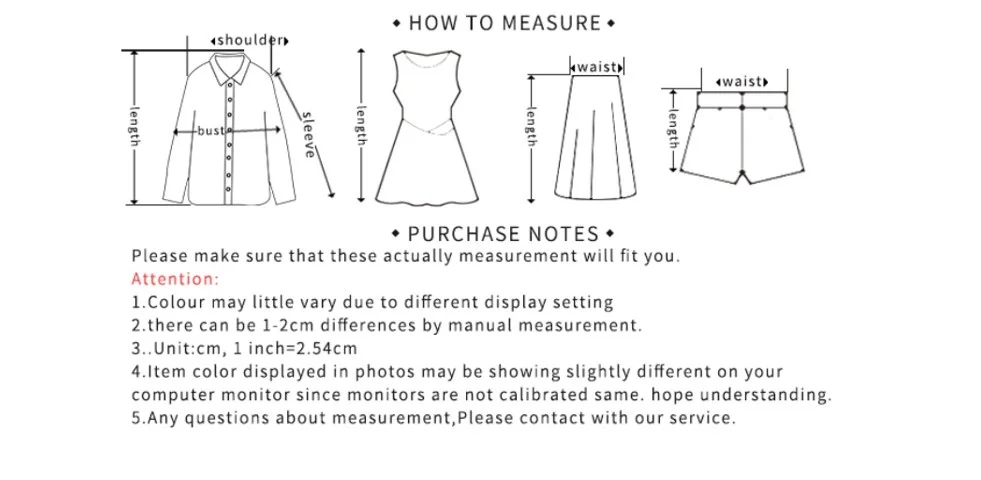 ◆ HOW TO MEASURE ◆

shoulder
length
bust
sleeve
length
waist
length
waist
length

◆ PURCHASE NOTES ◆

Please make sure that these actually measurement will fit you.
Attention:
1.Colour may little vary due to different display setting
2.there can be 1-2cm differences by manual measurement.
3..Unit:cm, 1 inch=2.54cm
4.Item color displayed in photos may be showing slightly different on your computer monitor since monitors are not calibrated same. hope understanding.
5.Any questions about measurement,Please contact with our service.