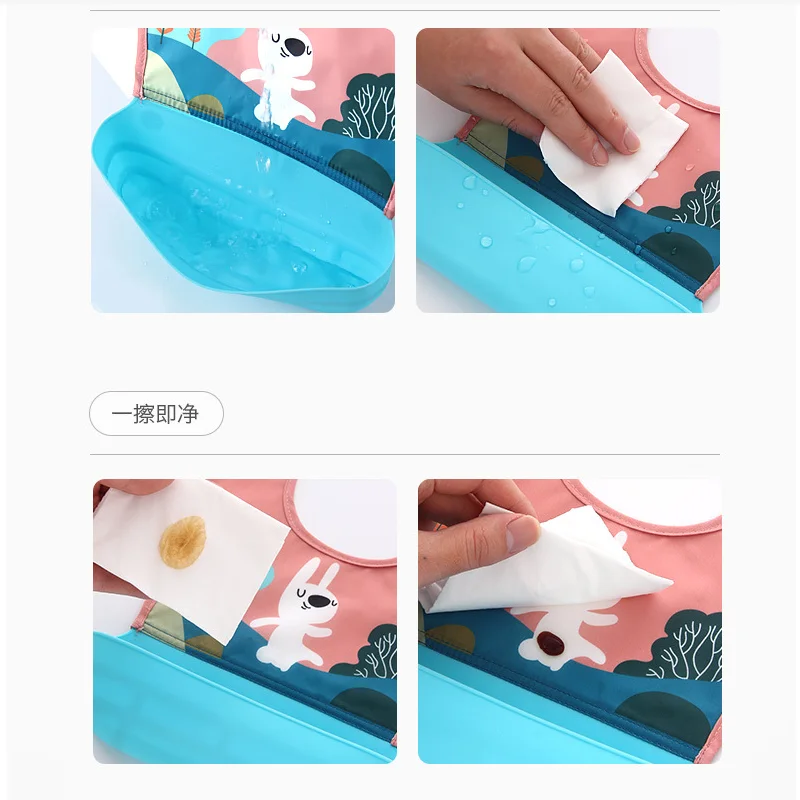 一擦即净