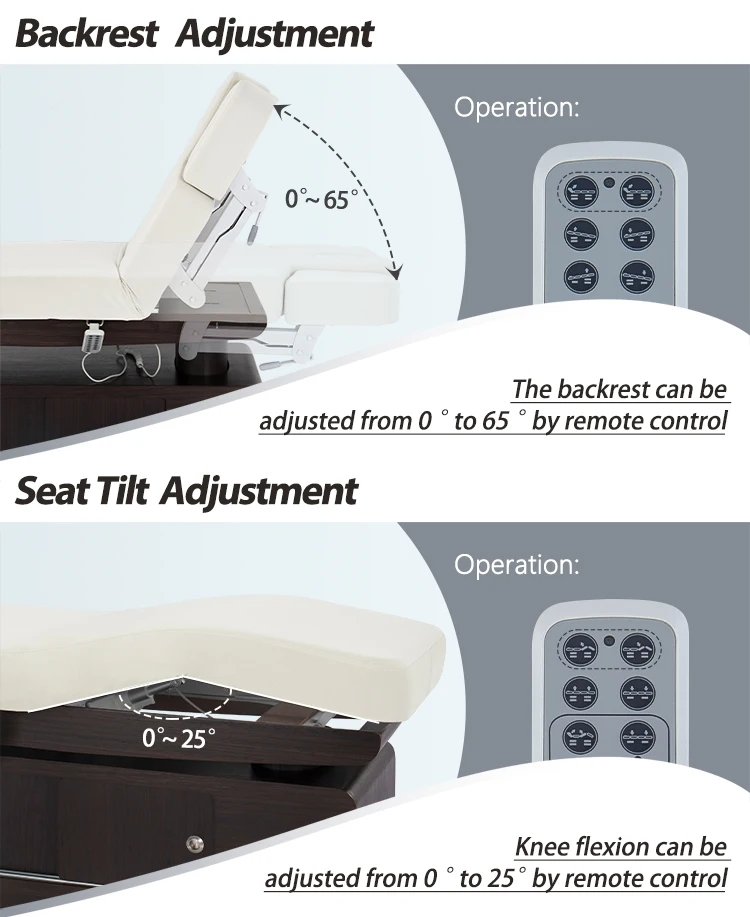 Backrest Adjustment

Operation:

0°~65°

The backrest can be adjusted from 0 ° to 65 ° by remote control

Seat Tilt Adjustment

Operation:

0°~25°

Knee flexion can be adjusted from 0 ° to 25° by remote control