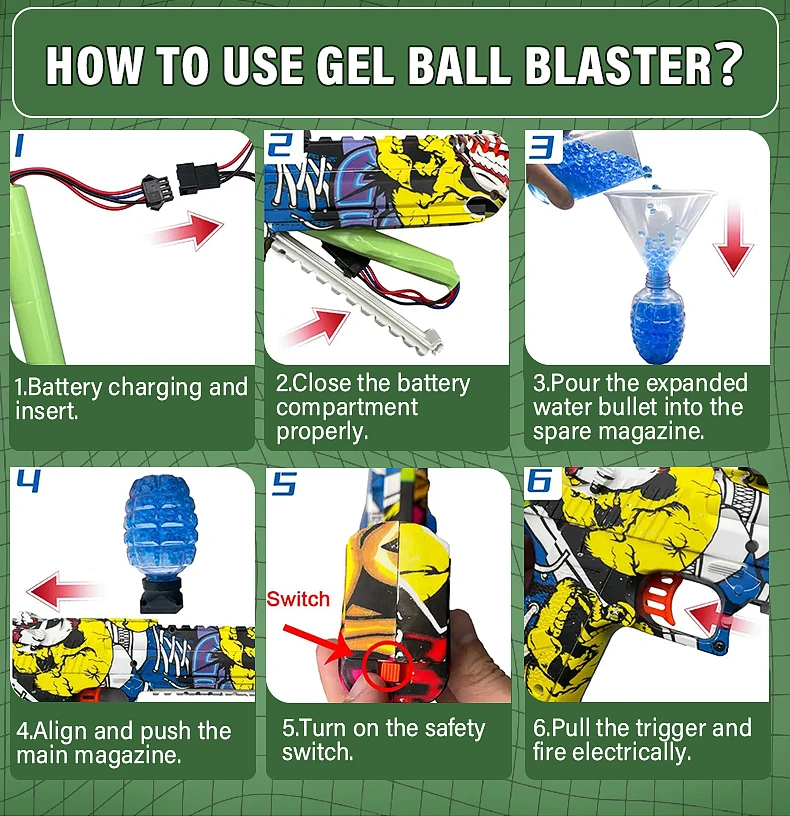 HOW TO USE GEL BALL BLASTER?

1

1.Battery charging and insert.

2

2.Close the battery compartment properly.

3

3.Pour the expanded water bullet into the spare magazine.

4

4.Align and push the main magazine.

5

Switch

5.Turn on the safety switch.

6

6.Pull the trigger and fire electrically.