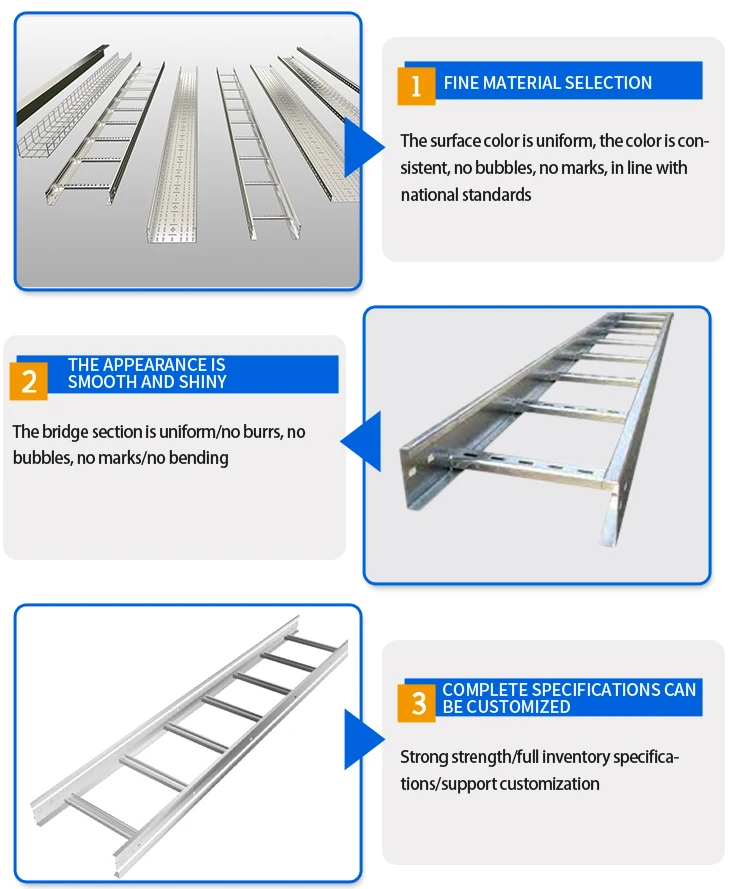 1 FINE MATERIAL SELECTION

The surface color is uniform, the color is consistent, no bubbles, no marks, in line with national standards

2 THE APPEARANCE IS SMOOTH AND SHINY

The bridge section is uniform/no burrs, no bubbles, no marks/no bending

3 COMPLETE SPECIFICATIONS CAN BE CUSTOMIZED

Strong strength/full inventory specifications/support customization