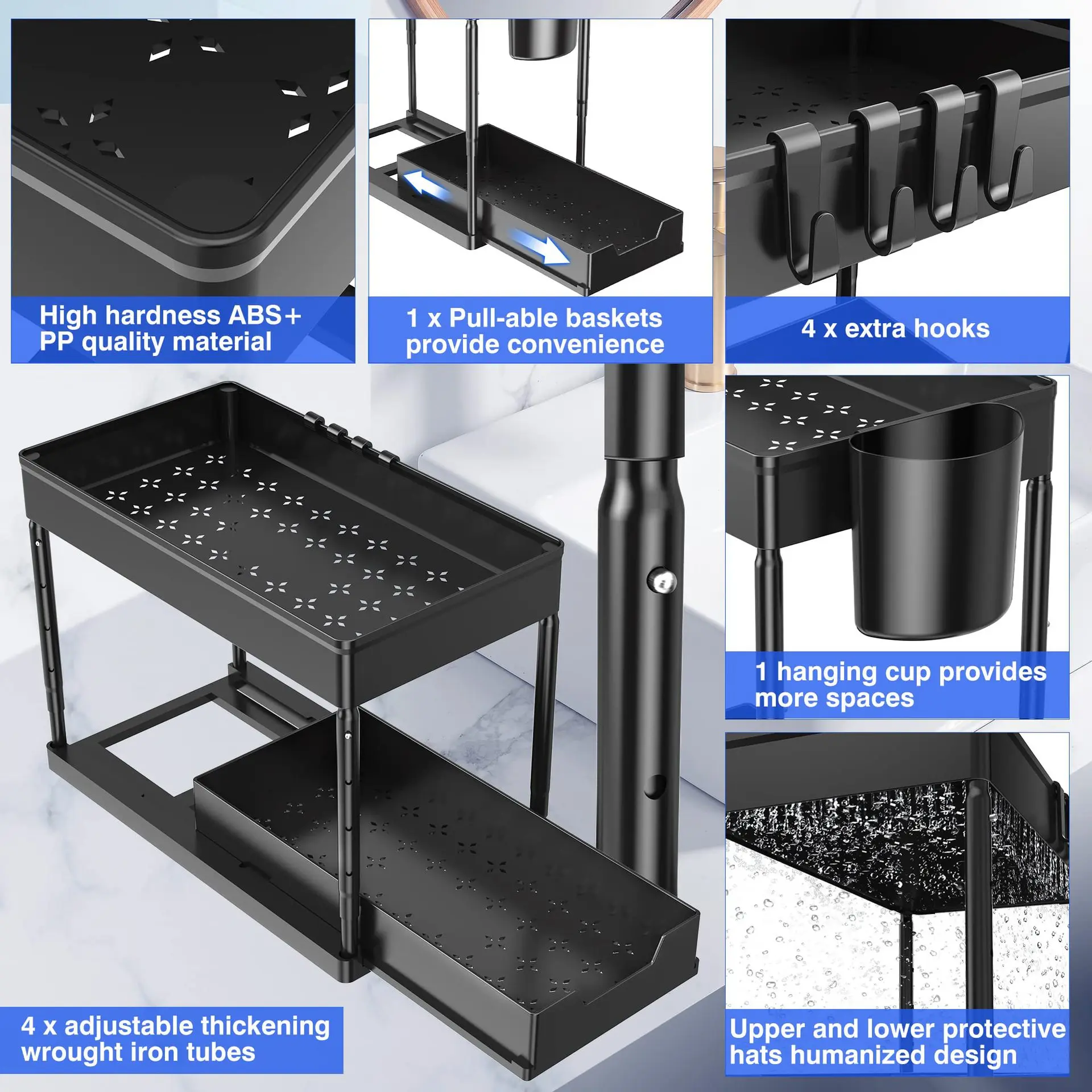 High hardness ABS+
PP quality material

1 x Pull-able baskets
provide convenience

4 x extra hooks

1 hanging cup provides
more spaces

4 x adjustable thickening
wrought iron tubes

Upper and lower protective
hats humanized design