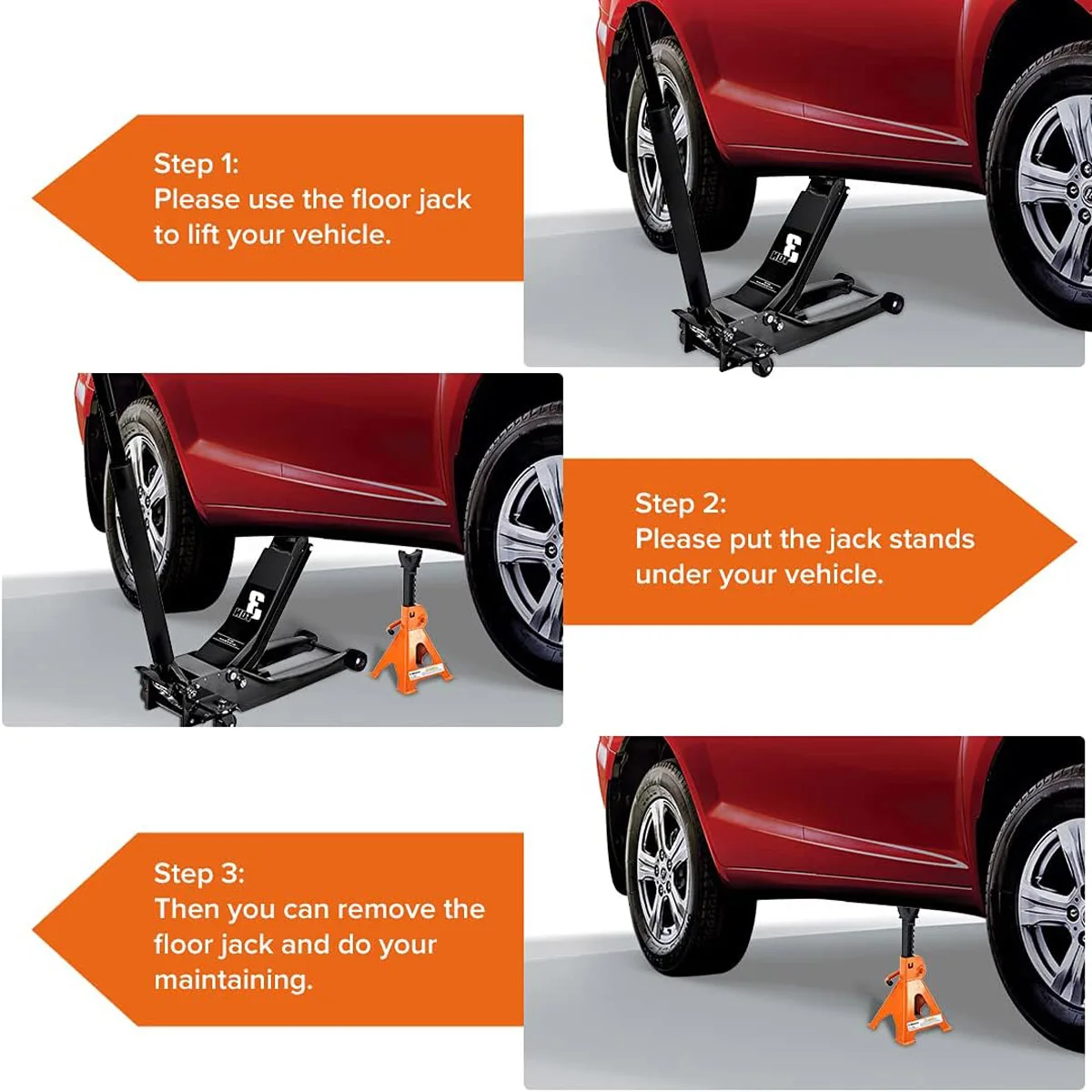 Step 1:
Please use the floor jack to lift your vehicle.

Step 2:
Please put the jack stands under your vehicle.

Step 3:
Then you can remove the floor jack and do your maintaining.