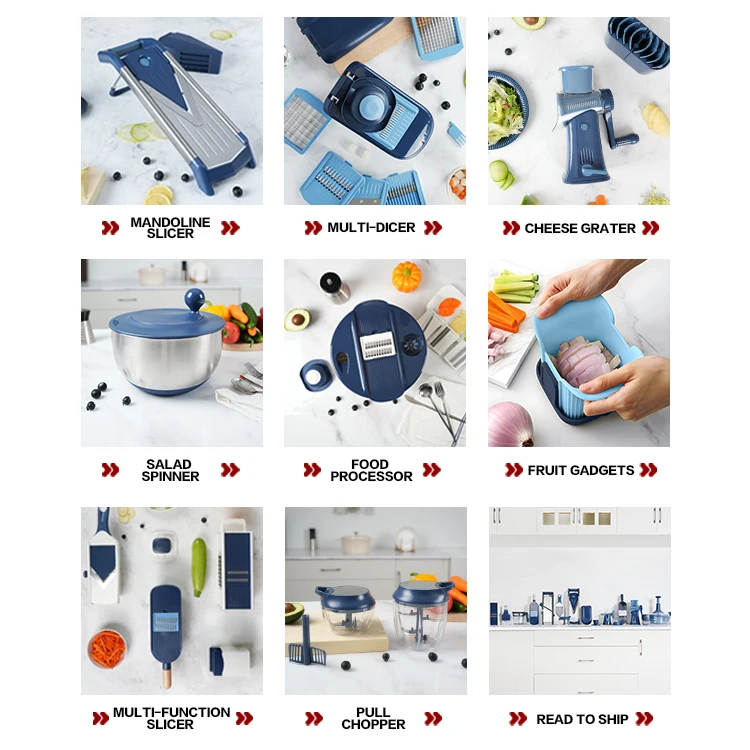 MANDOLINE SLICER

MULTI-DICER

CHEESE GRATER

SALAD SPINNER

FOOD PROCESSOR

FRUIT GADGETS

MULTI-FUNCTION SLICER

PULL CHOPPER

READ TO SHIP