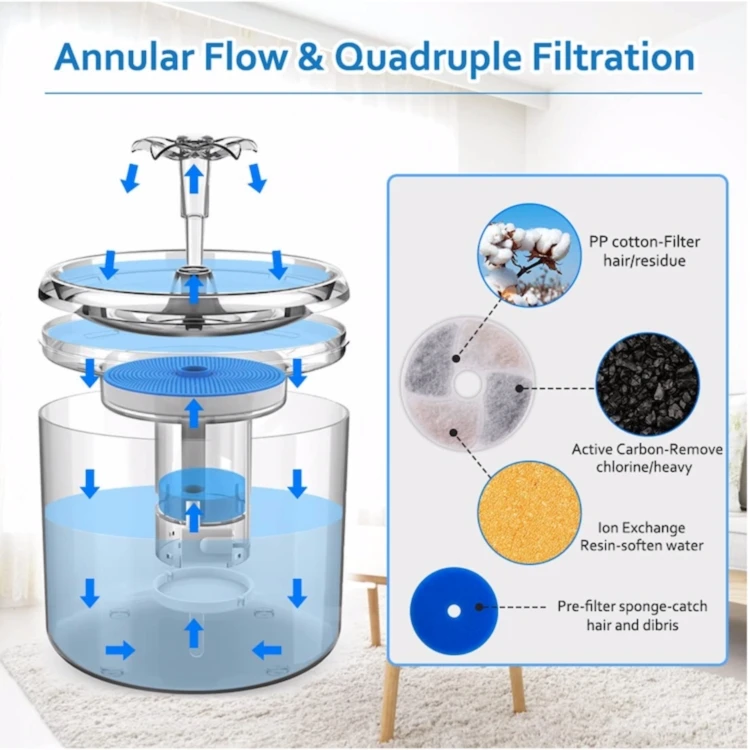 Annular Flow & Quadruple Filtration

PP cotton-Filter hair/residue

Active Carbon-Remove chlorine/heavy

Ion Exchange Resin-soften water

Pre-filter sponge-catch hair and dibris