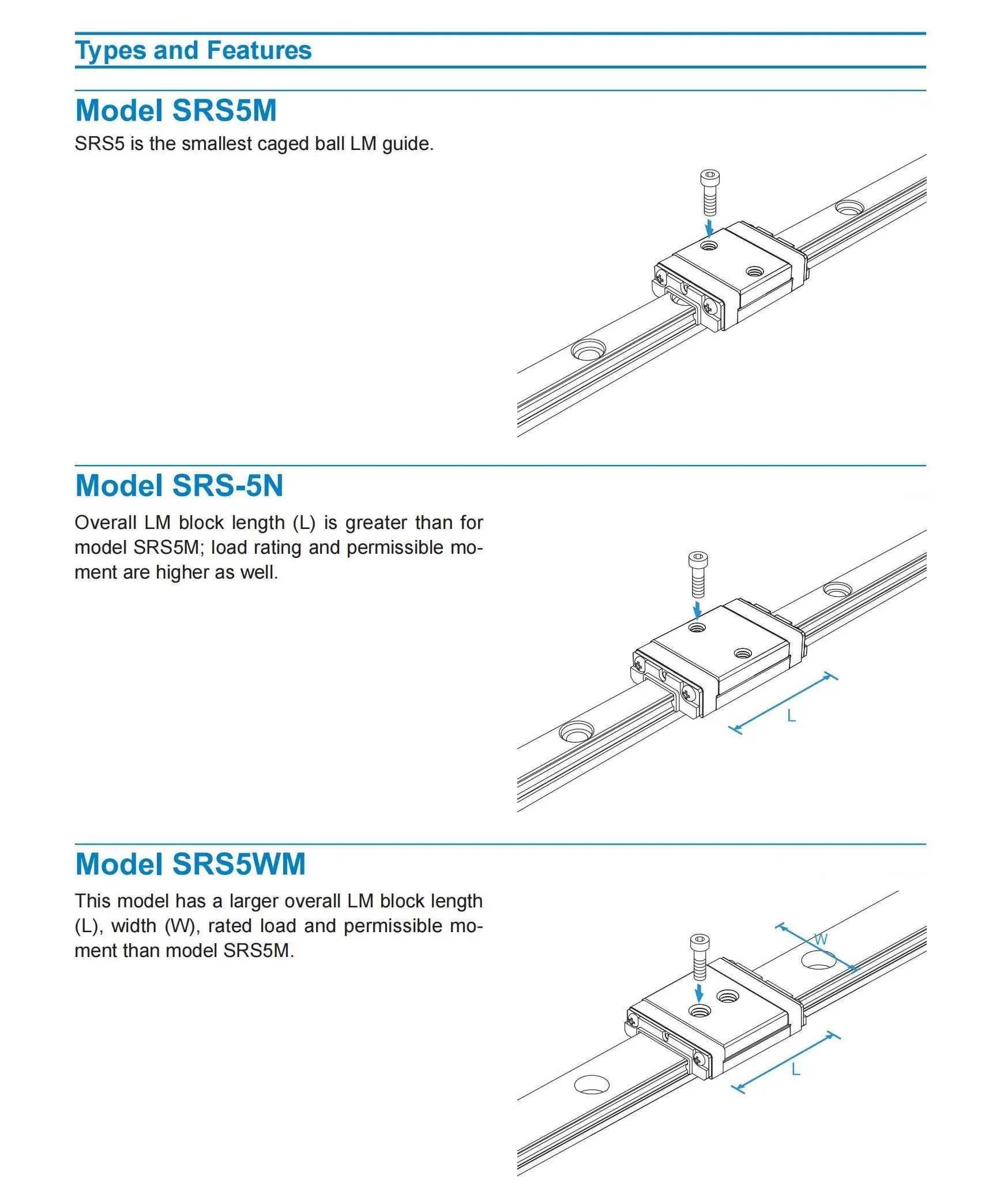 Types and Features

Model SRS5M

SRS5 is the smallest caged ball LM guide.

Model SRS-5N

Overall LM block length (L) is greater than for model SRS5M; load rating and permissible moment are higher as well.

L

Model SRS5WM

This model has a larger overall LM block length (L), width (W), rated load and permissible moment than model SRS5M.

W

L