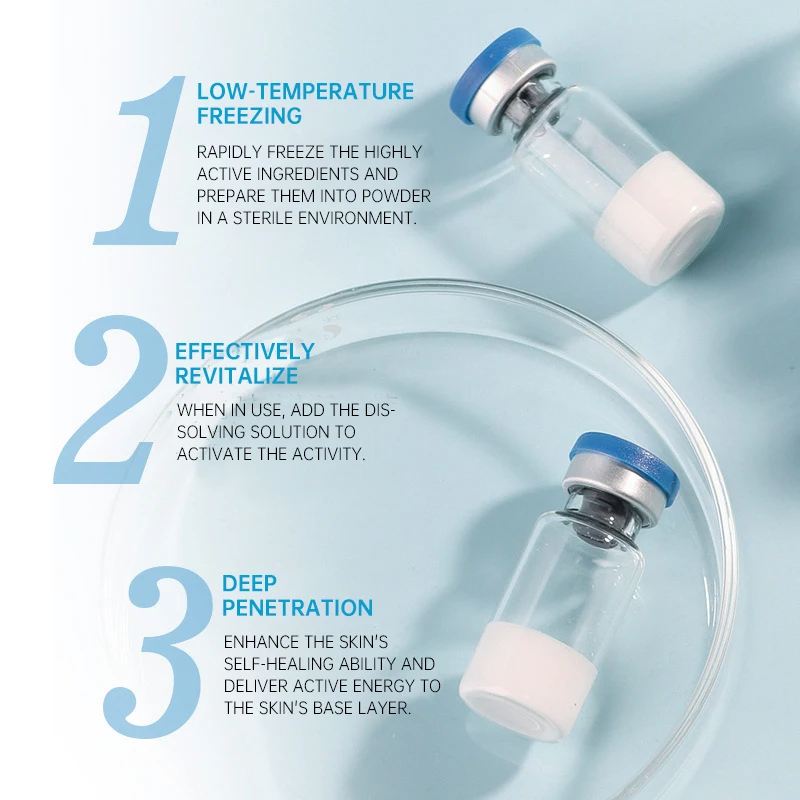 1

LOW-TEMPERATURE FREEZING

RAPIDLY FREEZE THE HIGHLY ACTIVE INGREDIENTS AND PREPARE THEM INTO POWDER IN A STERILE ENVIRONMENT.

2

EFFECTIVELY REVITALIZE

WHEN IN USE, ADD THE DISSOLVING SOLUTION TO ACTIVATE THE ACTIVITY.

3

DEEP PENETRATION

ENHANCE THE SKIN'S SELF-HEALING ABILITY AND DELIVER ACTIVE ENERGY TO THE SKIN'S BASE LAYER.