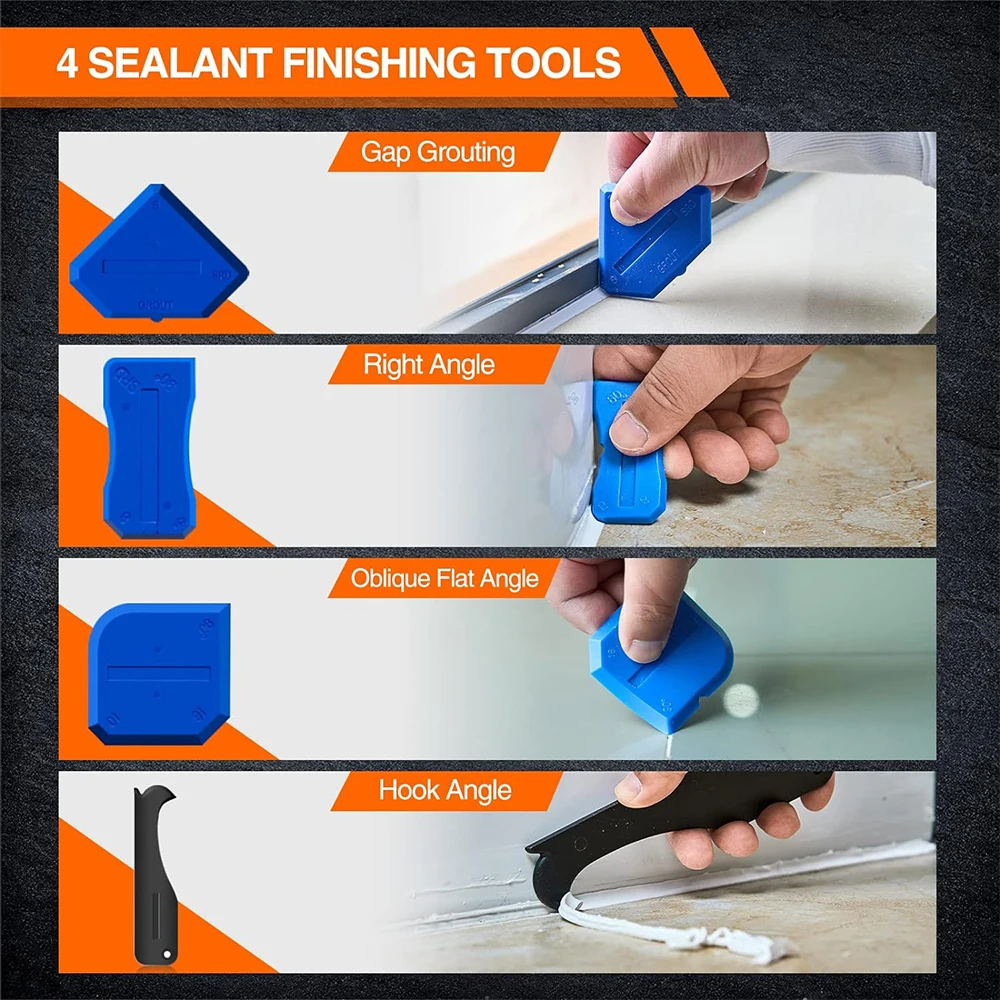 4 SEALANT FINISHING TOOLS

Gap Grouting

GROUT

Right Angle

Oblique Flat Angle

Hook Angle