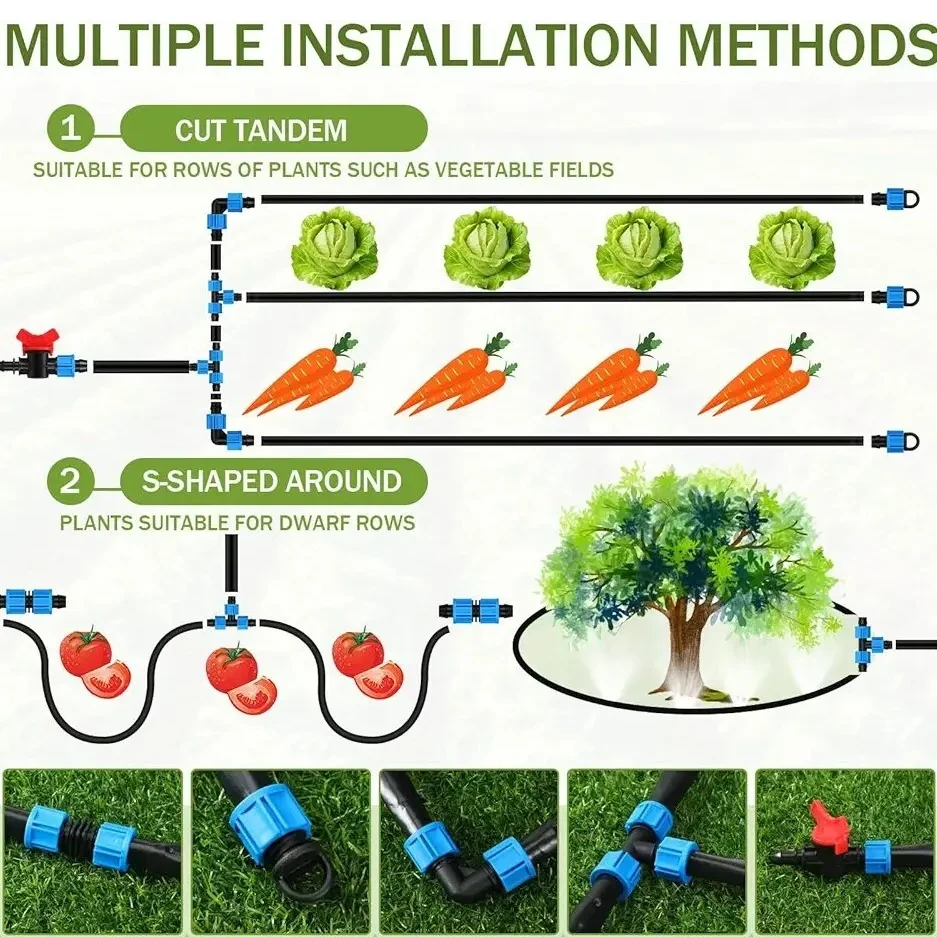 MULTIPLE INSTALLATION METHODS

1 CUT TANDEM

SUITABLE FOR ROWS OF PLANTS SUCH AS VEGETABLE FIELDS

2 S-SHAPED AROUND

PLANTS SUITABLE FOR DWARF ROWS