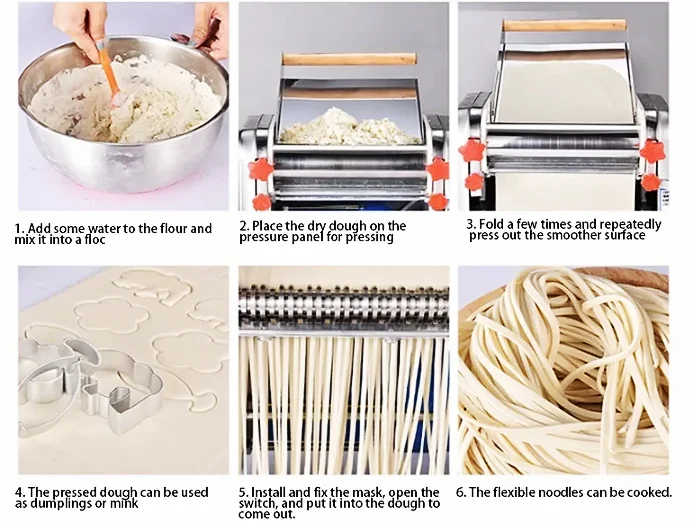 1. Add some water to the flour and mix it into a floc

2. Place the dry dough on the pressure panel for pressing

3. Fold a few times and repeatedly press out the smoother surface

4. The pressed dough can be used as dumplings or mink

5. Install and fix the mask, open the switch, and put it into the dough to come out.

6. The flexible noodles can be cooked.