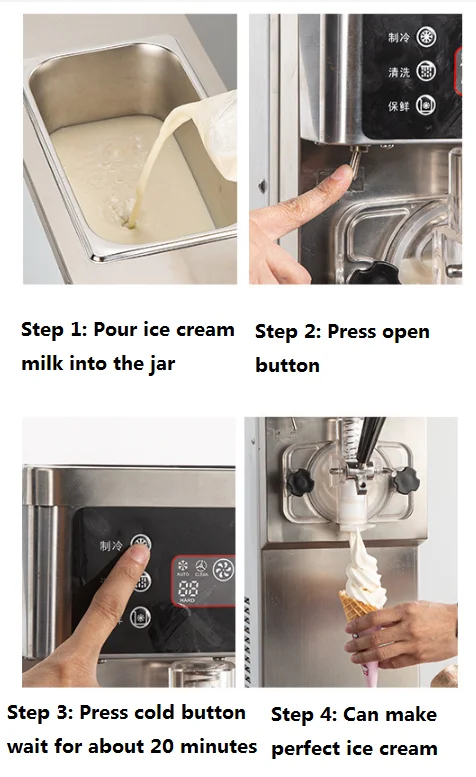 制冷
清洗
保鲜

Step 1: Pour ice cream milk into the jar

Step 2: Press open button

制冷
AUTO CLEAN
88
HARD

Step 3: Press cold button wait for about 20 minutes

Step 4: Can make perfect ice cream