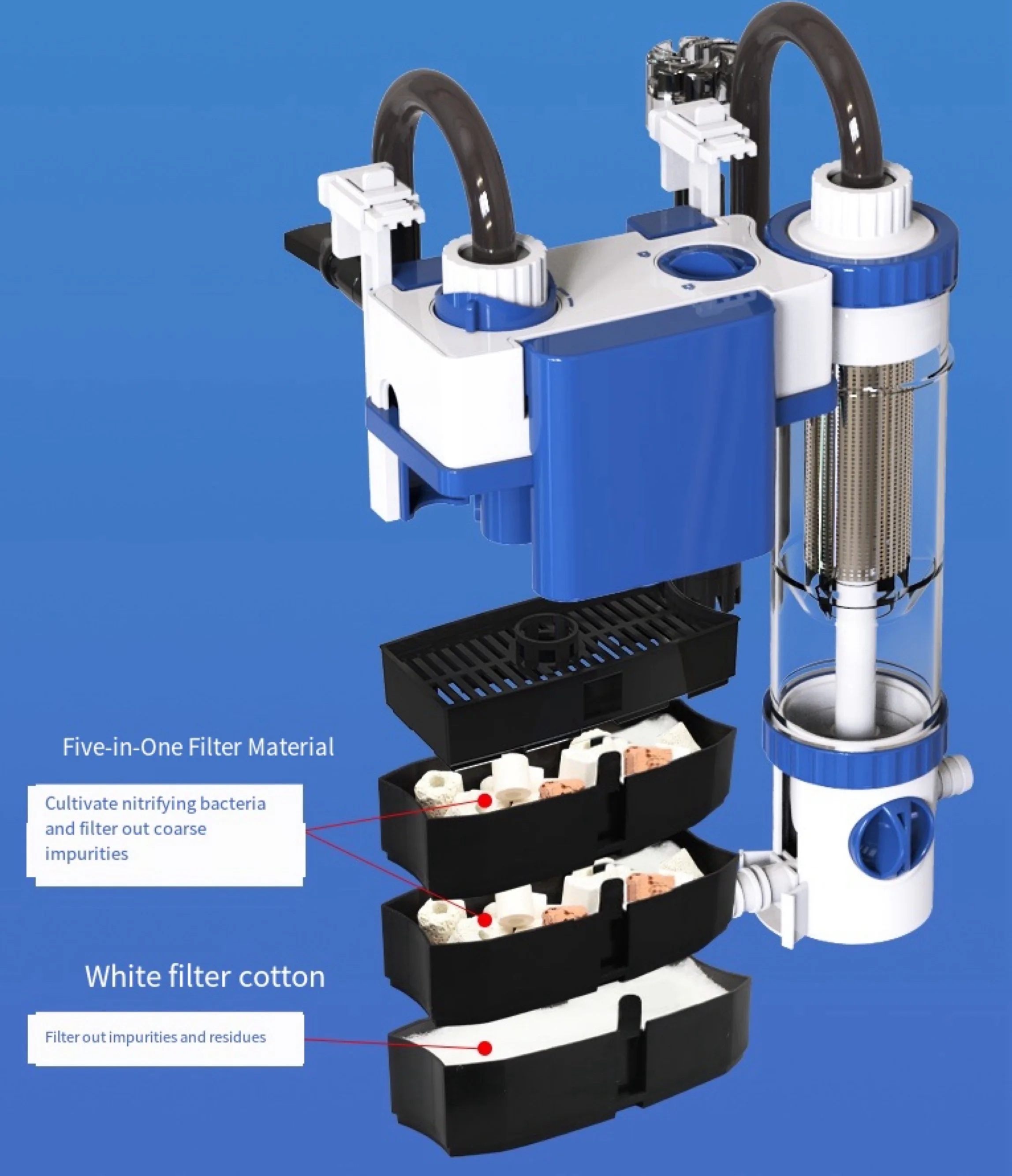 Five-in-One Filter Material

Cultivate nitrifying bacteria and filter out coarse impurities

White filter cotton

Filter out impurities and residues