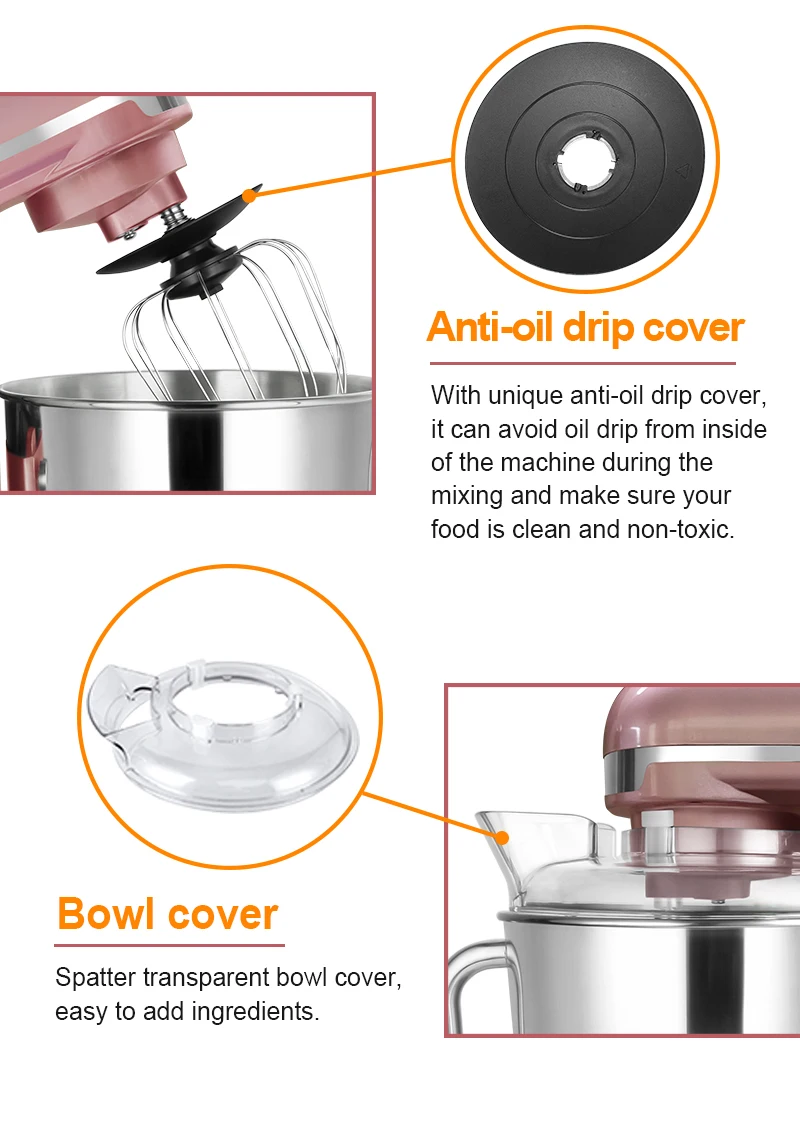 Anti-oil drip cover

With unique anti-oil drip cover, it can avoid oil drip from inside of the machine during the mixing and make sure your food is clean and non-toxic.

Bowl cover

Spatter transparent bowl cover, easy to add ingredients.