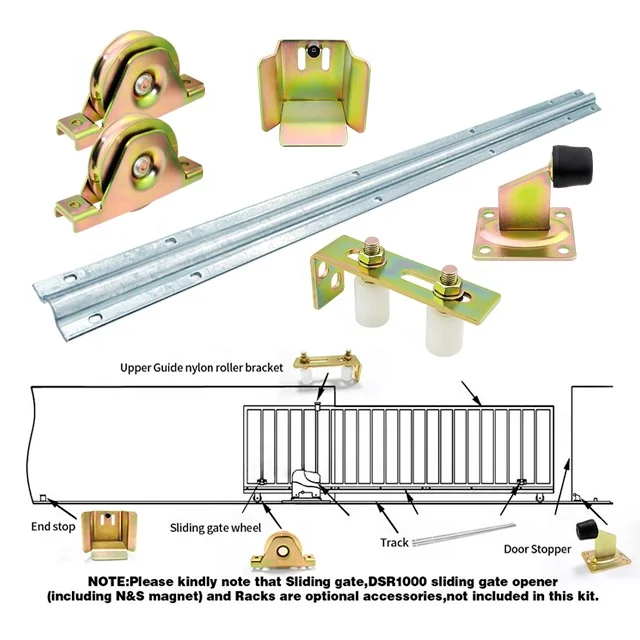 Upper Guide nylon roller bracket

End stop

Sliding gate wheel

Track

Door Stopper

NOTE:Please kindly note that Sliding gate,DSR1000 sliding gate opener (including N&S magnet) and Racks are optional accessories,not included in this kit.