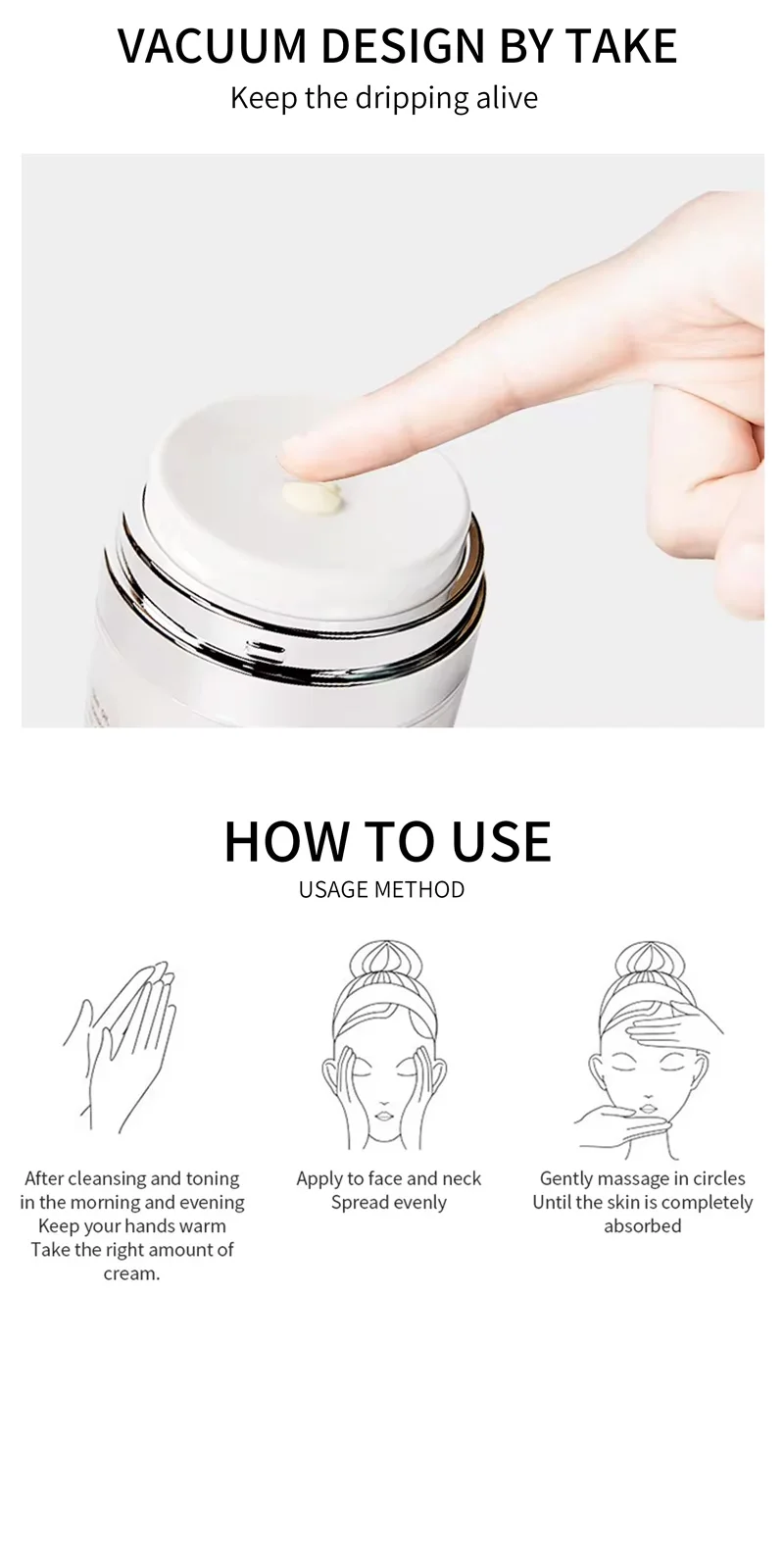 VACUUM DESIGN BY TAKE
Keep the dripping alive

HOW TO USE
USAGE METHOD

After cleansing and toning in the morning and evening Keep your hands warm Take the right amount of cream.

Apply to face and neck Spread evenly

Gently massage in circles Until the skin is completely absorbed