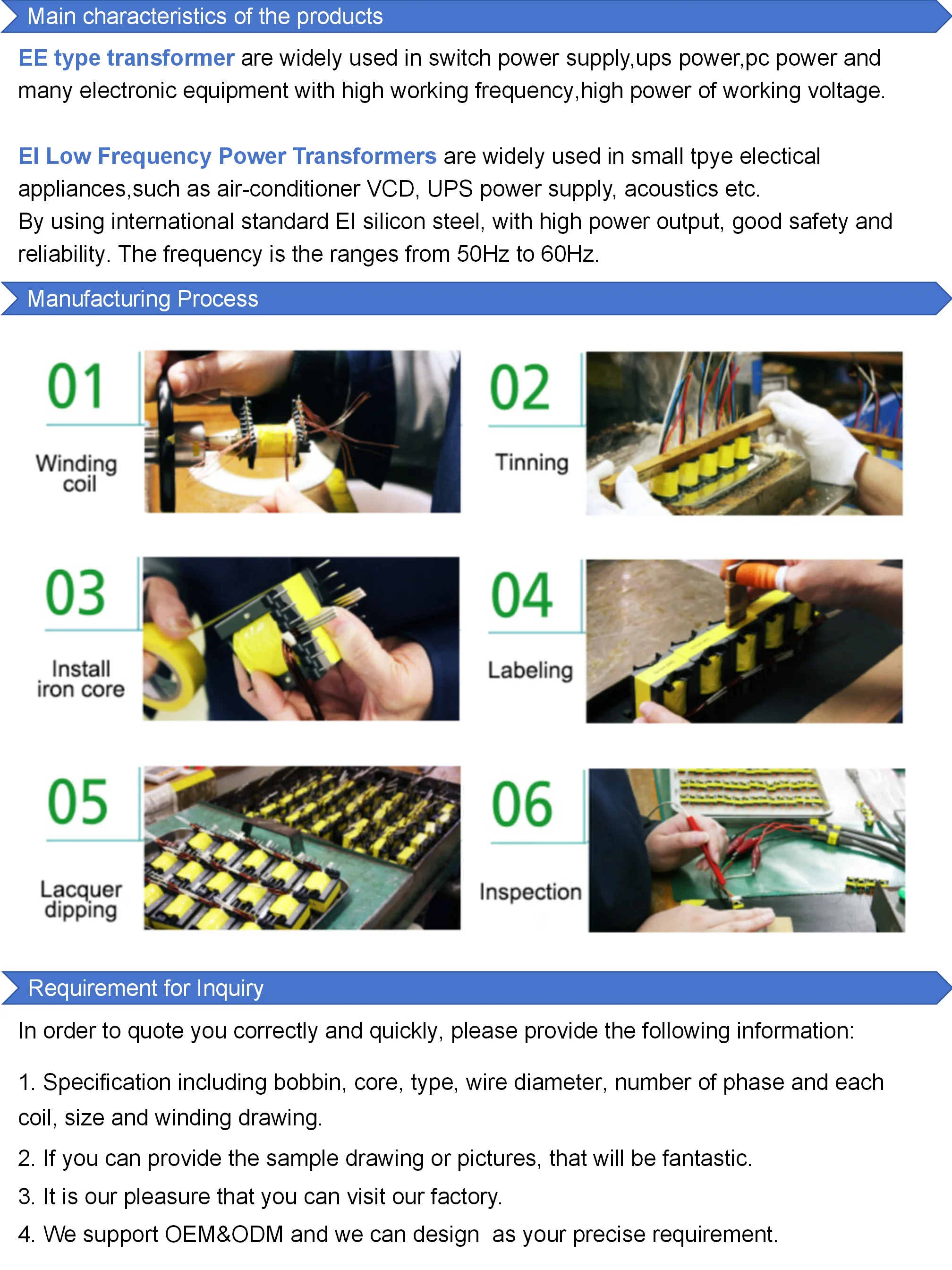 Main characteristics of the products

EE type transformer are widely used in switch power supply,ups power,pc power and many electronic equipment with high working frequency,high power of working voltage.

EI Low Frequency Power Transformers are widely used in small tpye electical appliances,such as air-conditioner VCD, UPS power supply, acoustics etc.
By using international standard EI silicon steel, with high power output, good safety and reliability. The frequency is the ranges from 50Hz to 60Hz.

Manufacturing Process

01
Winding coil

02
Tinning

03
Install iron core

04
Labeling

05
Lacquer dipping

06
Inspection

Requirement for Inquiry

In order to quote you correctly and quickly, please provide the following information:

1. Specification including bobbin, core, type, wire diameter, number of phase and each coil, size and winding drawing.
2. If you can provide the sample drawing or pictures, that will be fantastic.
3. It is our pleasure that you can visit our factory.
4. We support OEM&ODM and we can design as your precise requirement.