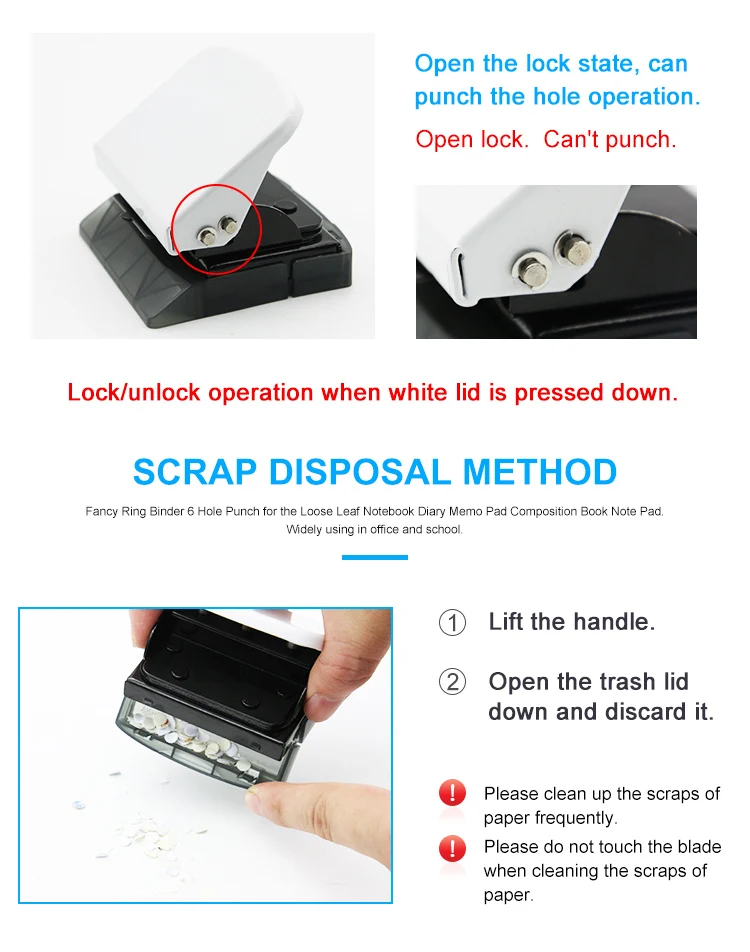 Open the lock state, can punch the hole operation.

Open lock. Can't punch.

Lock/unlock operation when white lid is pressed down.

SCRAP DISPOSAL METHOD

Fancy Ring Binder 6 Hole Punch for the Loose Leaf Notebook Diary Memo Pad Composition Book Note Pad. Widely using in office and school.

① Lift the handle.

② Open the trash lid down and discard it.

! Please clean up the scraps of paper frequently.

! Please do not touch the blade when cleaning the scraps of paper.