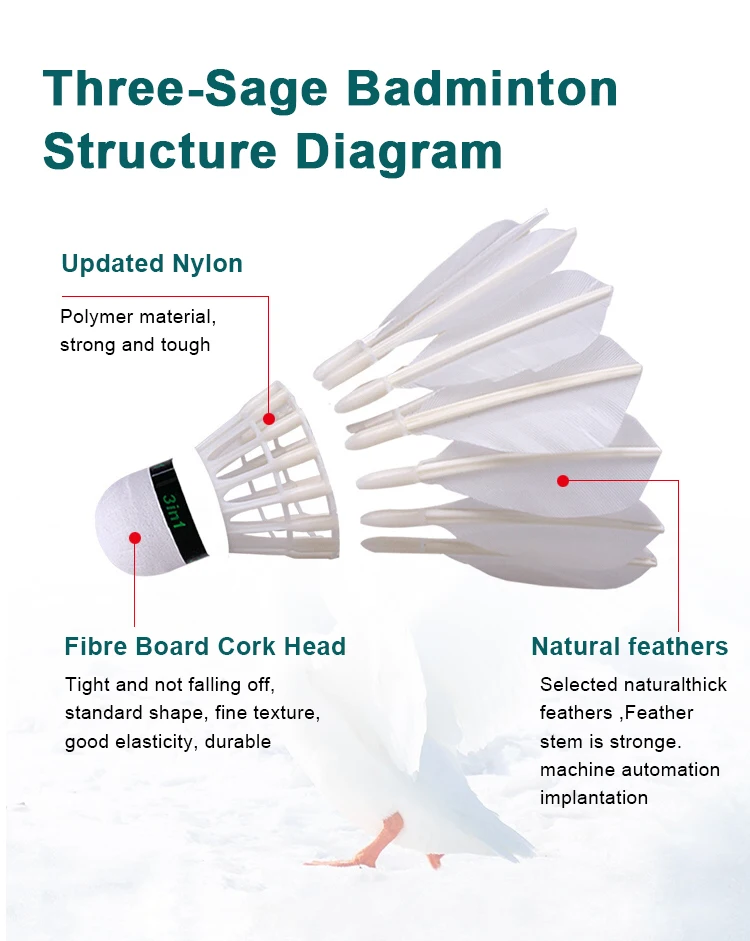 Three-Sage Badminton Structure Diagram

Updated Nylon

Polymer material, strong and tough

3in1

Fibre Board Cork Head

Tight and not falling off, standard shape, fine texture, good elasticity, durable

Natural feathers

Selected naturalthick feathers ,Feather stem is stronge. machine automation implantation