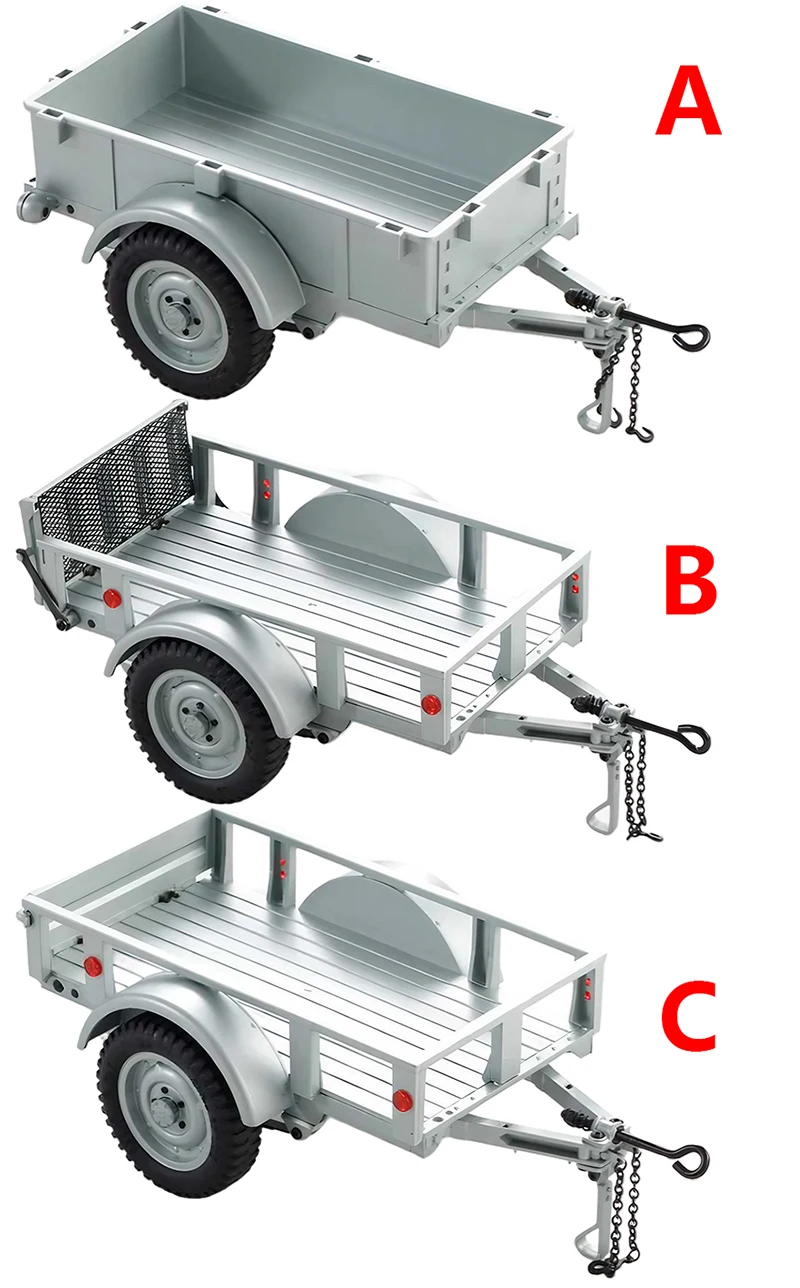 A

B

C