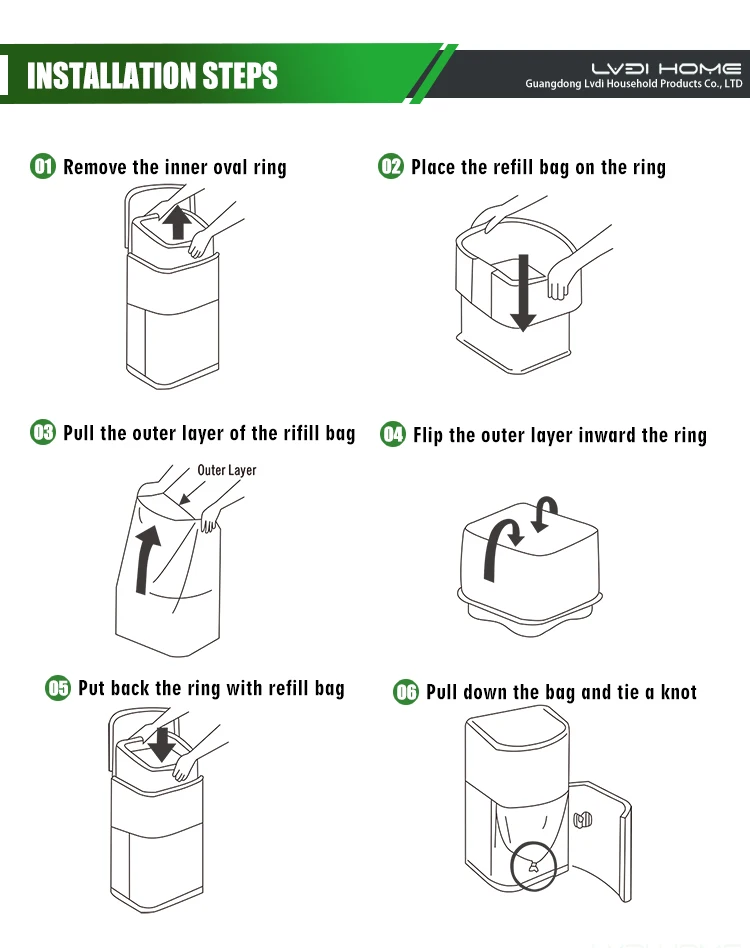 INSTALLATION STEPS

LVDI HOME
Guangdong Lvdi Household Products Co., LTD

01 Remove the inner oval ring

02 Place the refill bag on the ring

03 Pull the outer layer of the rifill bag

Outer Layer

04 Flip the outer layer inward the ring

05 Put back the ring with refill bag

06 Pull down the bag and tie a knot