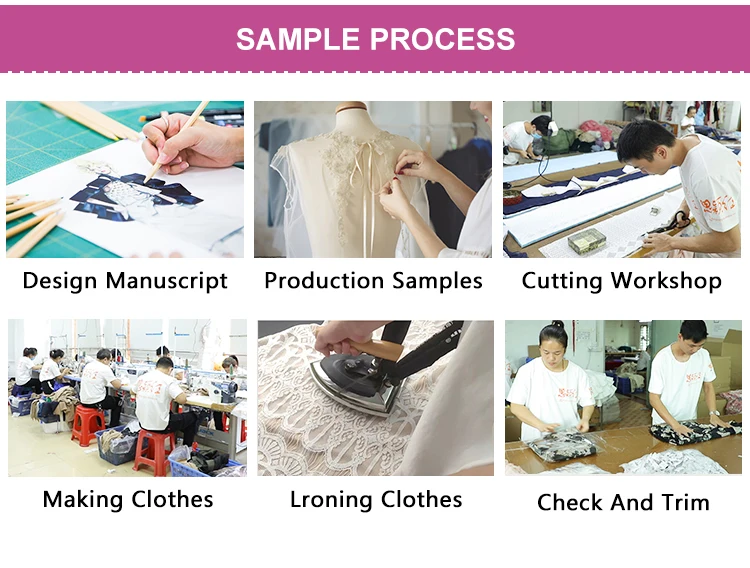 SAMPLE PROCESS

Design Manuscript

Production Samples

Cutting Workshop

Making Clothes

Lroning Clothes

Check And Trim