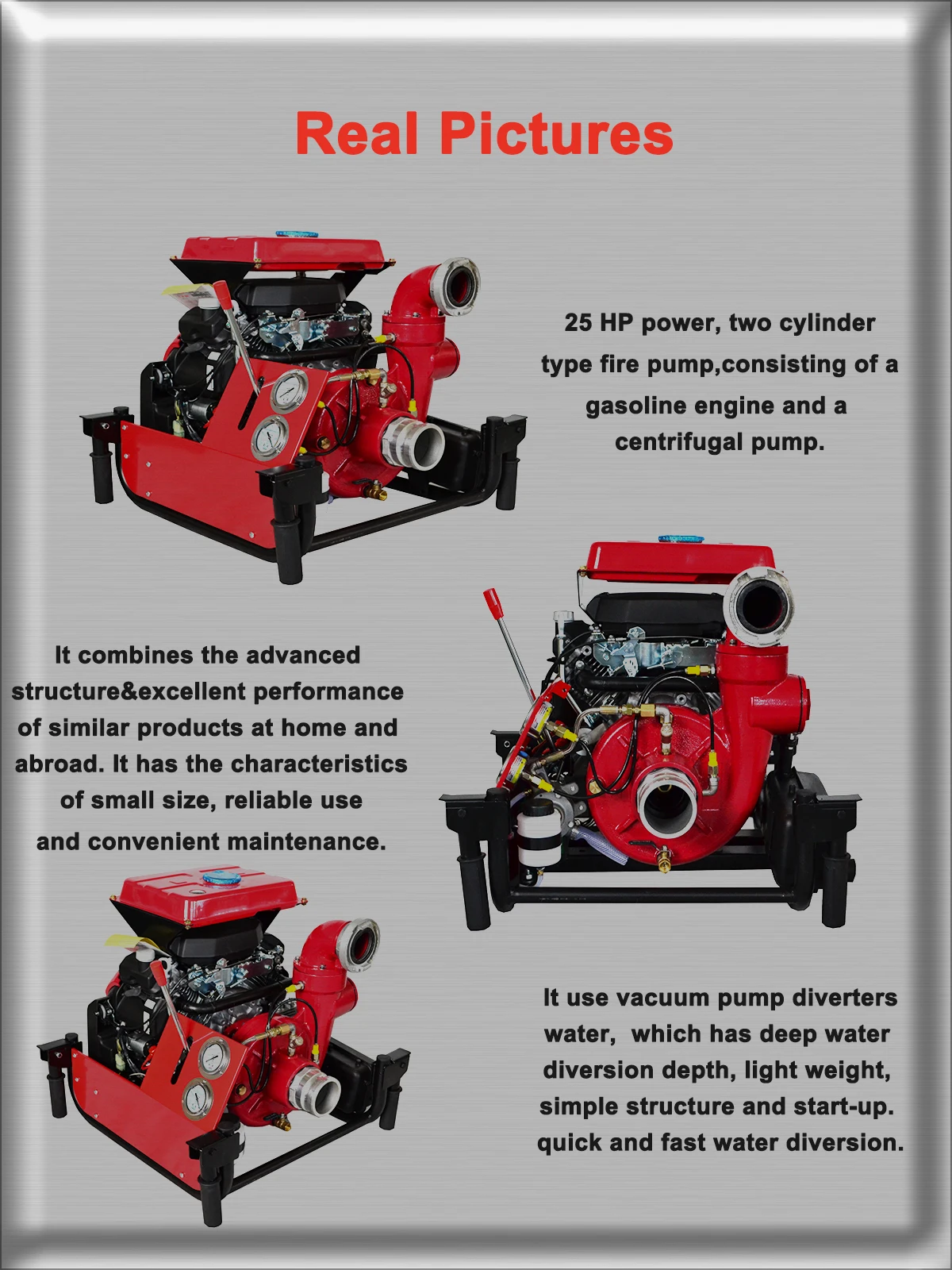 Real Pictures

25 HP power, two cylinder type fire pump,consisting of a gasoline engine and a centrifugal pump.

It combines the advanced structure&excellent performance of similar products at home and abroad. It has the characteristics of small size, reliable use and convenient maintenance.

It use vacuum pump diverters water, which has deep water diversion depth, light weight, simple structure and start-up. quick and fast water diversion.