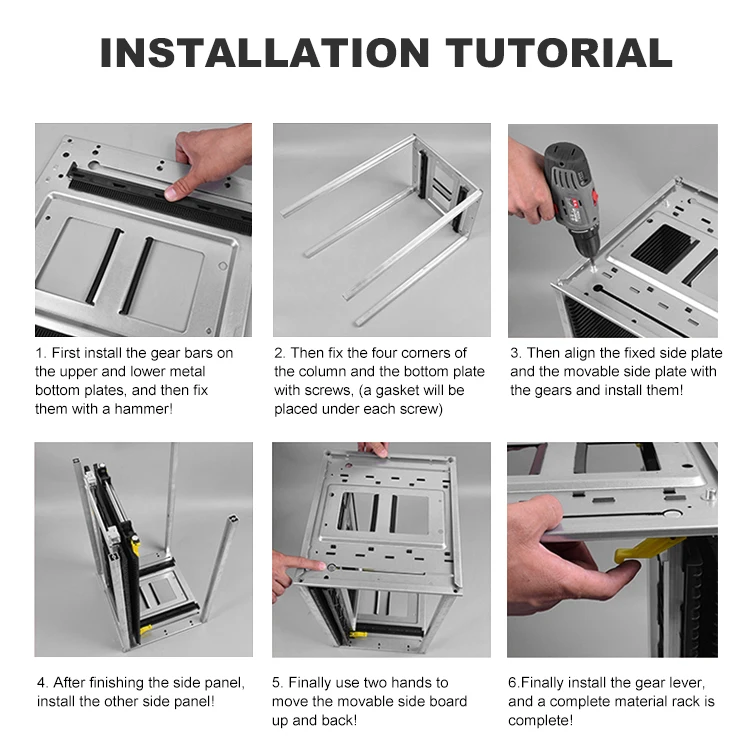 INSTALLATION TUTORIAL

1. First install the gear bars on the upper and lower metal bottom plates, and then fix them with a hammer!

2. Then fix the four corners of the column and the bottom plate with screws, (a gasket will be placed under each screw)

3. Then align the fixed side plate and the movable side plate with the gears and install them!

4. After finishing the side panel, install the other side panel!

5. Finally use two hands to move the movable side board up and back!

6.Finally install the gear lever, and a complete material rack is complete!