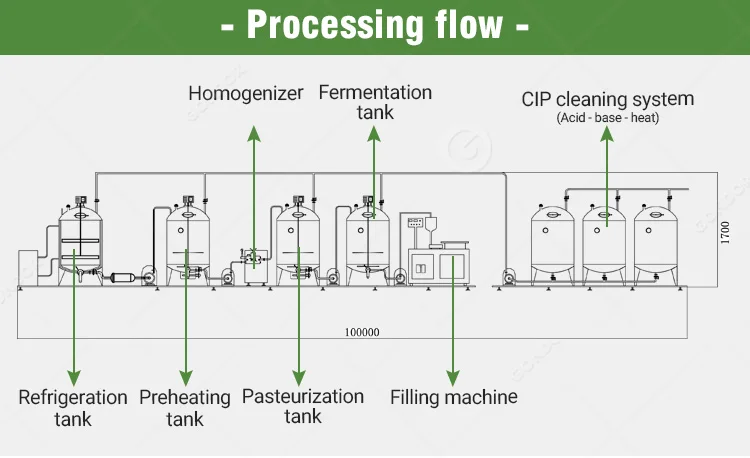 - Processing flow -

Homogenizer

Fermentation tank

CIP cleaning system
(Acid - base - heat)

1700

100000

Refrigeration tank

Preheating tank

Pasteurization tank

Filling machine