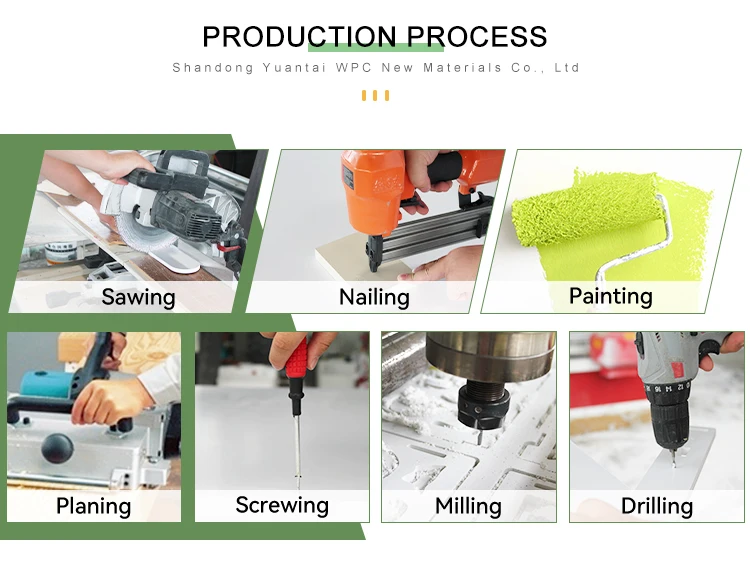 PRODUCTION PROCESS
Shandong Yuantai WPC New Materials Co., Ltd

Sawing

Nailing

Painting

Planing

Screwing

Milling

Drilling