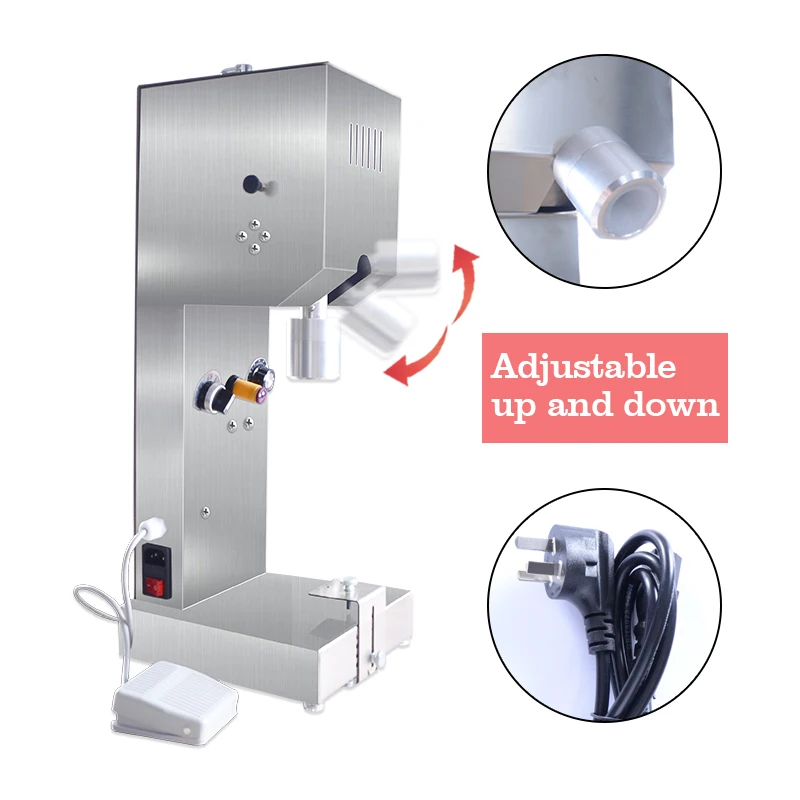 Adjustable
up and down