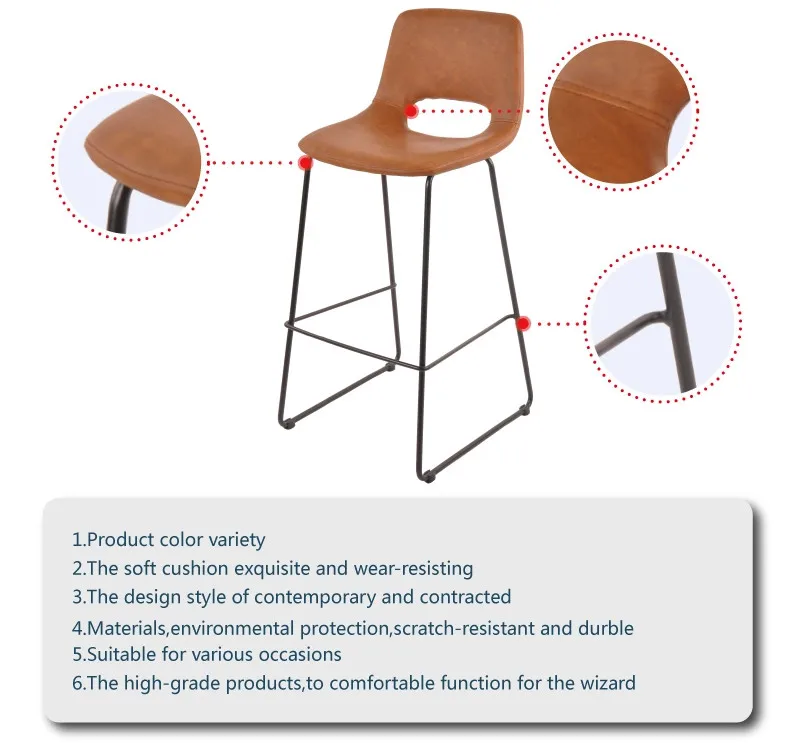 1.Product color variety
2.The soft cushion exquisite and wear-resisting
3.The design style of contemporary and contracted
4.Materials,environmental protection,scratch-resistant and durble
5.Suitable for various occasions
6.The high-grade products,to comfortable function for the wizard