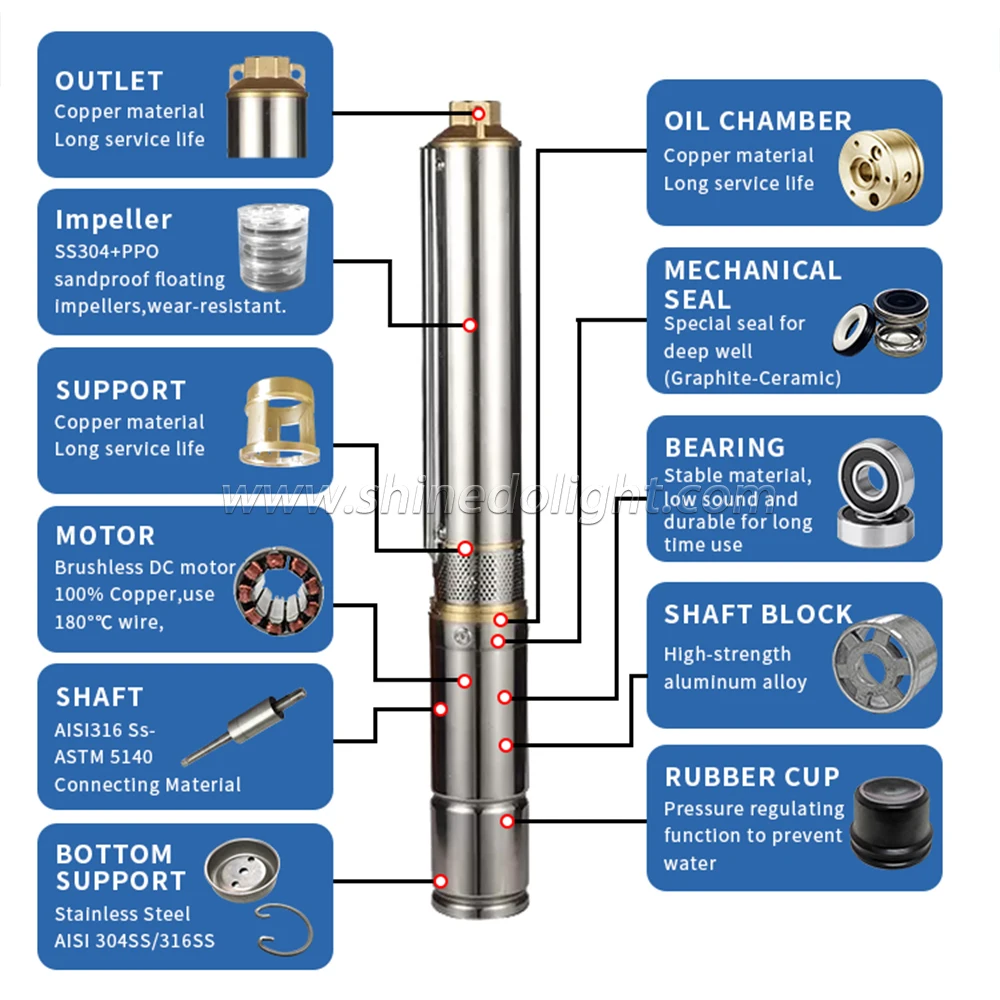 OUTLET
Copper material
Long service life

Impeller
SS304+PPO
sandproof floating
impellers,wear-resistant.

SUPPORT
Copper material
Long service life

MOTOR
Brushless DC motor
100% Copper,use
180°C wire,

SHAFT
AISI316 Ss-
ASTM 5140
Connecting Material

BOTTOM SUPPORT
Stainless Steel
AISI 304SS/316SS

OIL CHAMBER
Copper material
Long service life

MECHANICAL SEAL
Special seal for
deep well
(Graphite-Ceramic)

BEARING
Stable material,
low sound and
durable for long
time use

SHAFT BLOCK
High-strength
aluminum alloy

RUBBER CUP
Pressure regulating
function to prevent
water

www.shinedolight.com