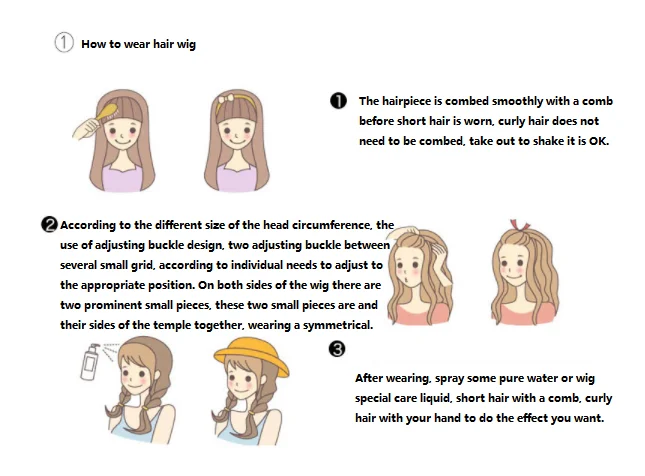 ① How to wear hair wig

❶ The hairpiece is combed smoothly with a comb before short hair is worn, curly hair does not need to be combed, take out to shake it is OK.

❷ According to the different size of the head circumference, the use of adjusting buckle design, two adjusting buckle between several small grid, according to individual needs to adjust to the appropriate position. On both sides of the wig there are two prominent small pieces, these two small pieces are and their sides of the temple together, wearing a symmetrical.

❸

After wearing, spray some pure water or wig special care liquid, short hair with a comb, curly hair with your hand to do the effect you want.