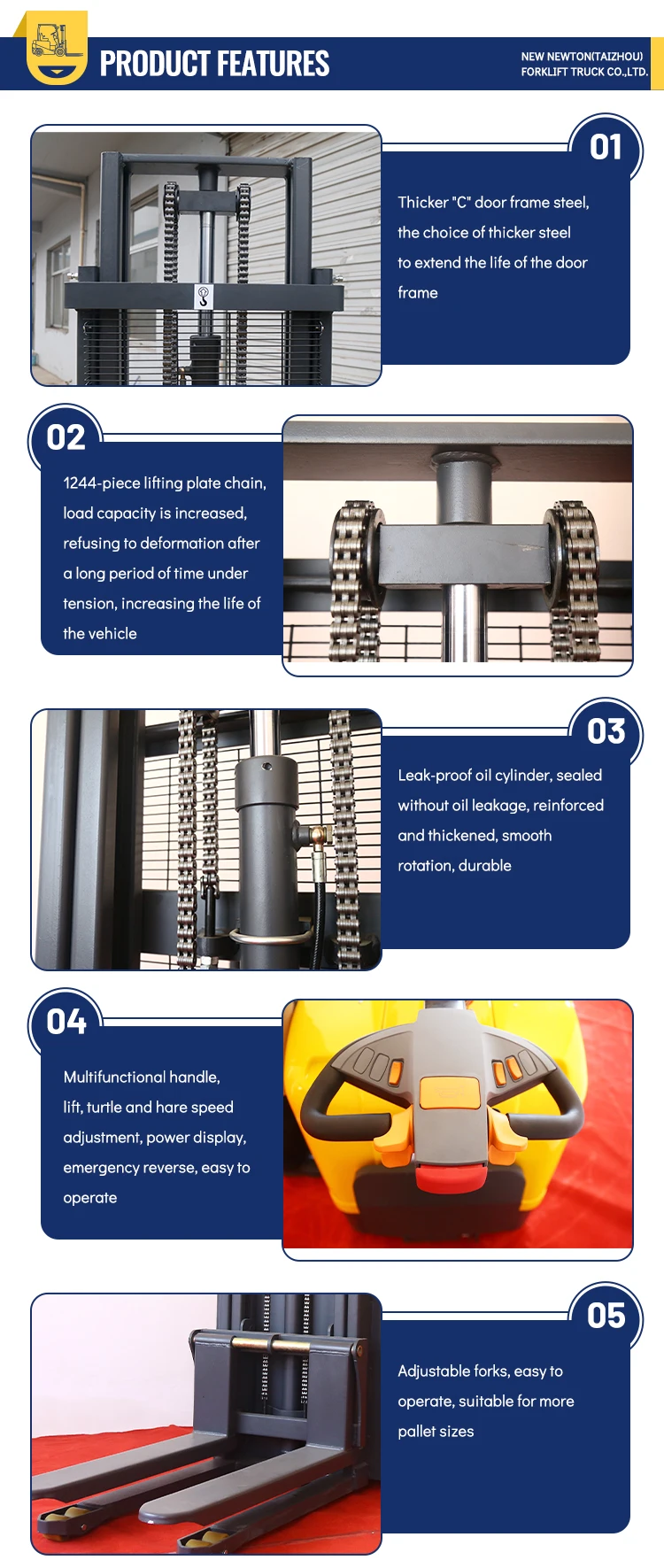 PRODUCT FEATURES

NEW NEWTON(TAIZHOU) FORKLIFT TRUCK CO.,LTD.

01

Thicker "C" door frame steel, the choice of thicker steel to extend the life of the door frame

02

1244-piece lifting plate chain, load capacity is increased, refusing to deformation after a long period of time under tension, increasing the life of the vehicle

03

Leak-proof oil cylinder, sealed without oil leakage, reinforced and thickened, smooth rotation, durable

04

Multifunctional handle, lift, turtle and hare speed adjustment, power display, emergency reverse, easy to operate

05

Adjustable forks, easy to operate, suitable for more pallet sizes