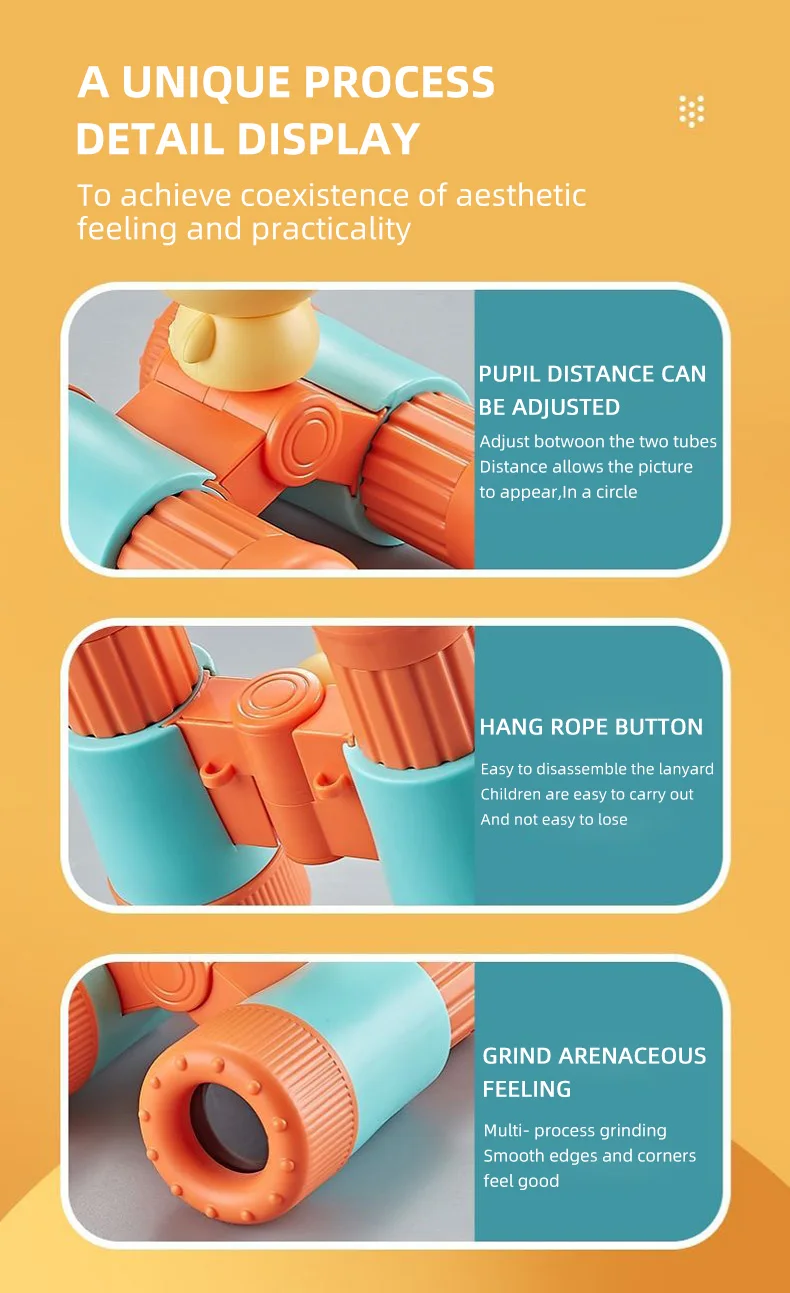 A UNIQUE PROCESS DETAIL DISPLAY

To achieve coexistence of aesthetic feeling and practicality

PUPIL DISTANCE CAN BE ADJUSTED

Adjust botwoon the two tubes
Distance allows the picture
to appear,In a circle

HANG ROPE BUTTON

Easy to disassemble the lanyard
Children are easy to carry out
And not easy to lose

GRIND ARENACEOUS FEELING

Multi- process grinding
Smooth edges and corners
feel good