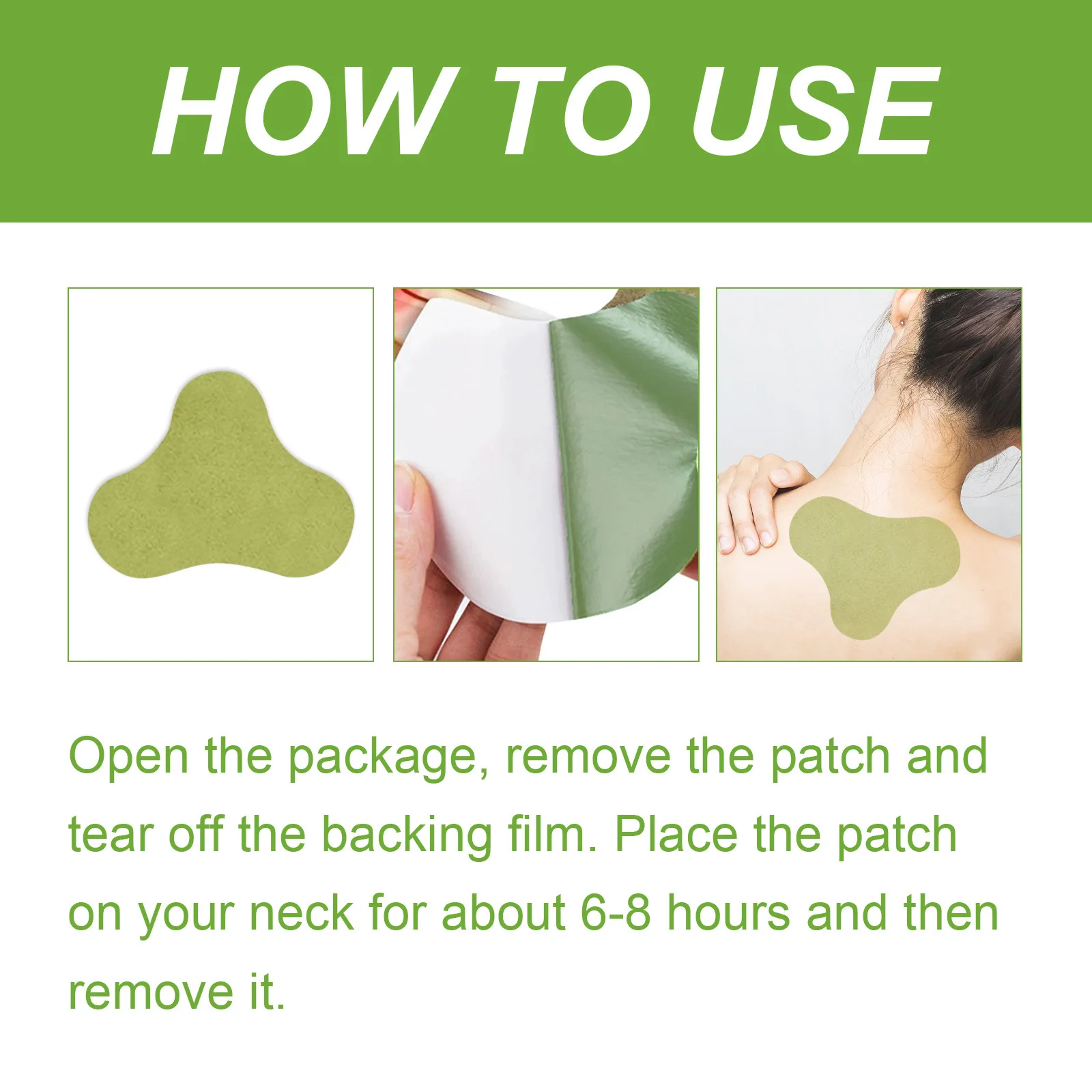 HOW TO USE

Open the package, remove the patch and tear off the backing film. Place the patch on your neck for about 6-8 hours and then remove it.